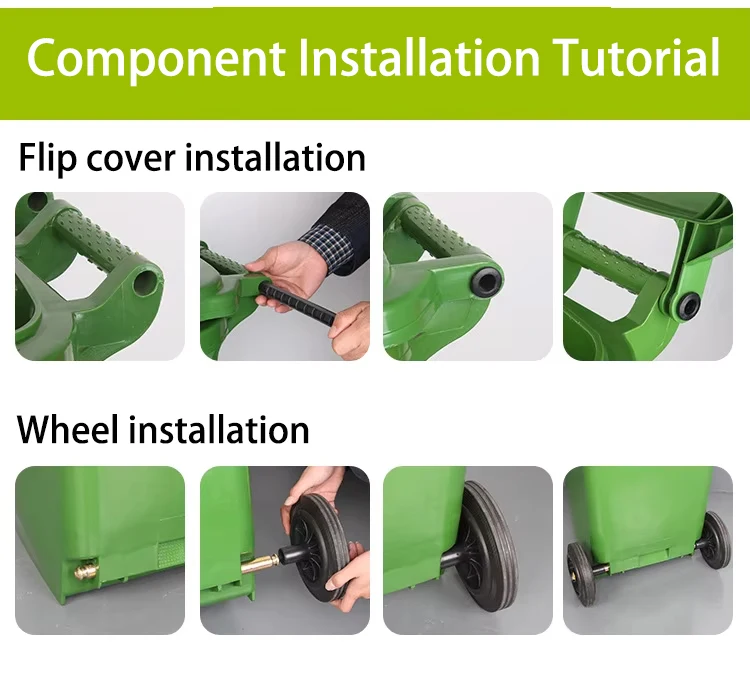 Component Installation Tutorial

Flip cover installation

Wheel installation