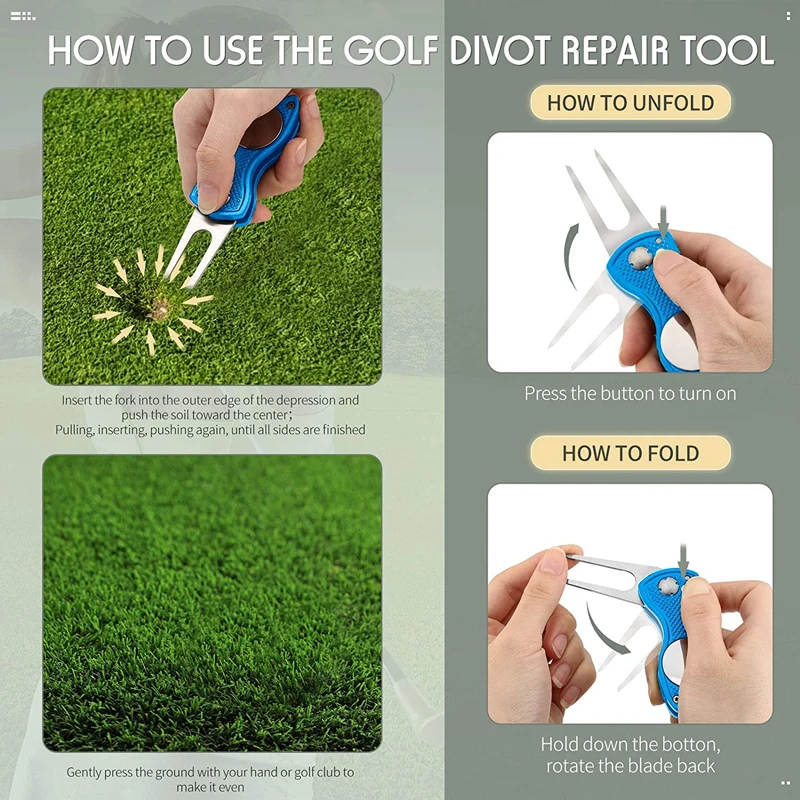 HOW TO USE THE GOLF DIVOT REPAIR TOOL

Insert the fork into the outer edge of the depression and push the soil toward the center;
Pulling, inserting, pushing again, until all sides are finished

Gently press the ground with your hand or golf club to make it even

HOW TO UNFOLD

Press the button to turn on

HOW TO FOLD

Hold down the botton, rotate the blade back