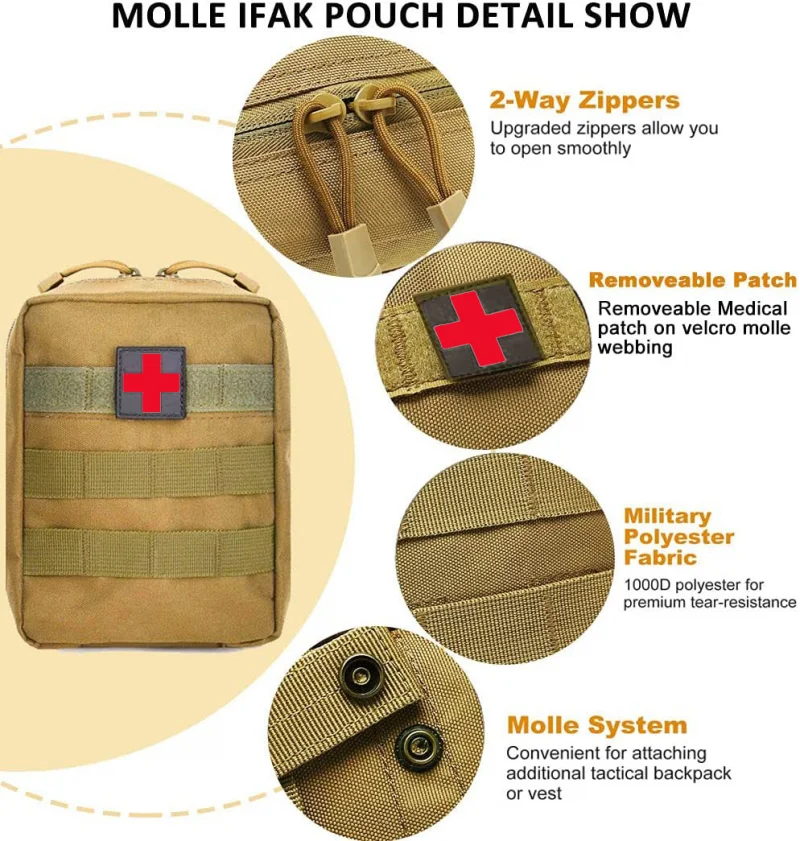 MOLLE IFAK POUCH DETAIL SHOW

2-Way Zippers
Upgraded zippers allow you to open smoothly

Removeable Patch
Removeable Medical patch on velcro molle webbing

Military Polyester Fabric
1000D polyester for premium tear-resistance

Molle System
Convenient for attaching additional tactical backpack or vest