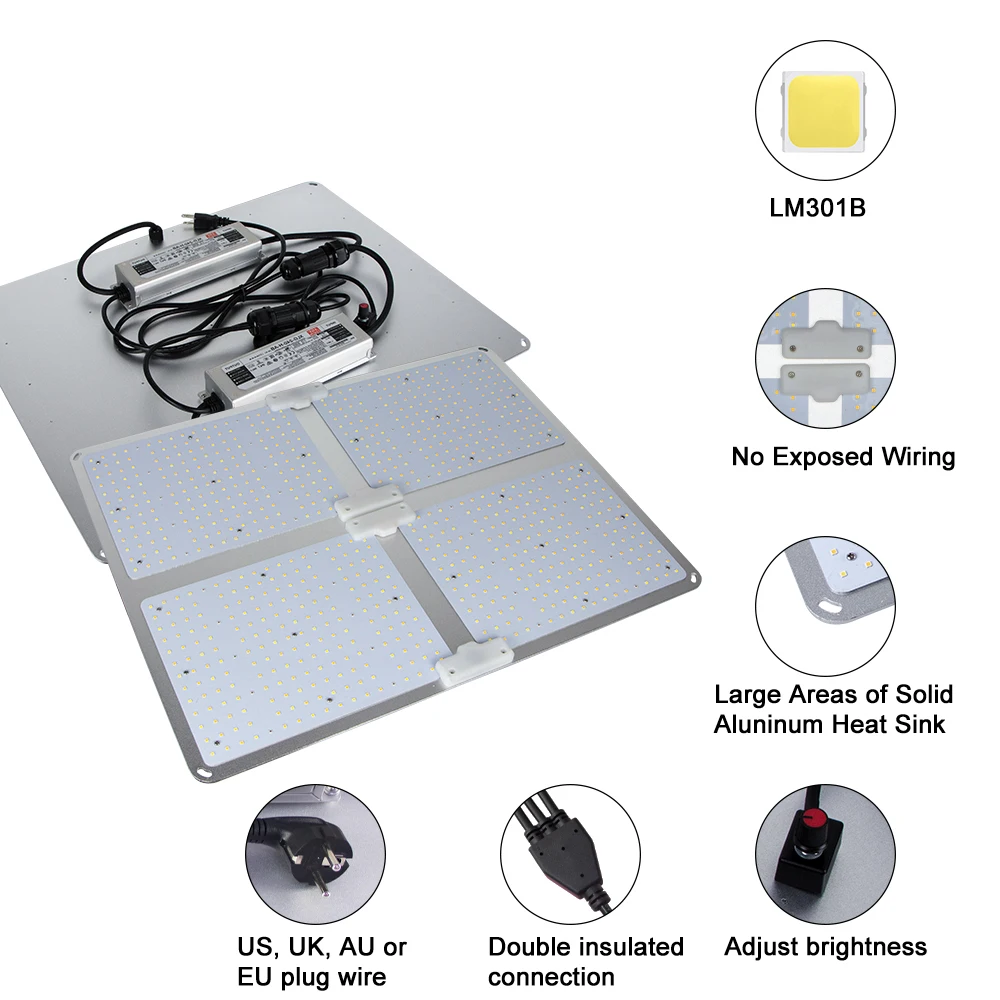 LM301B

No Exposed Wiring

Large Areas of Solid Aluninum Heat Sink

US, UK, AU or EU plug wire

Double insulated connection

Adjust brightness