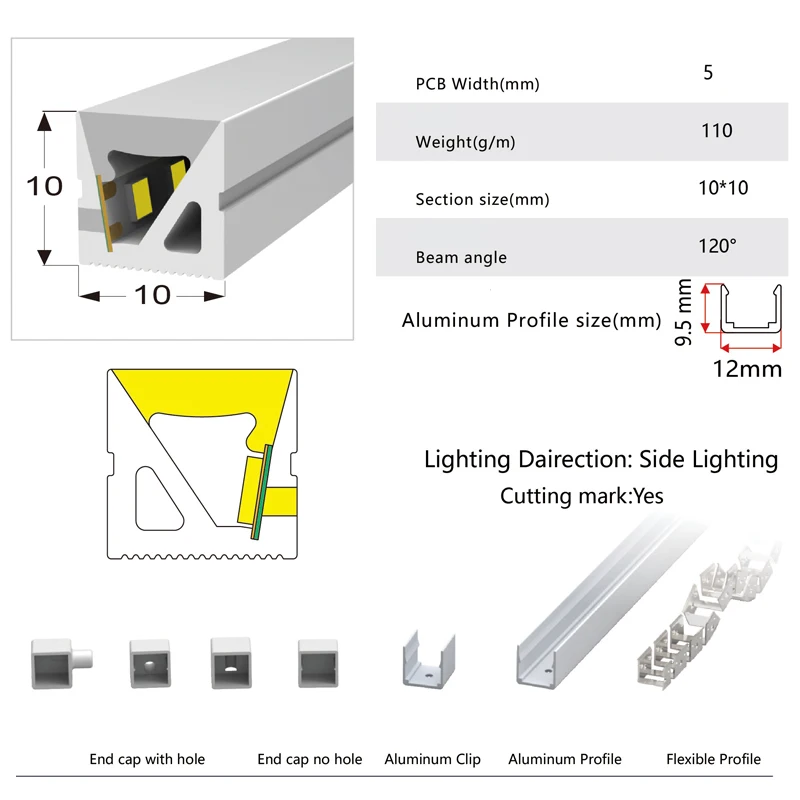 10

10

| PCB Width(mm) | 5 |
|---|---|
| Weight(g/m) | 110 |
| Section size(mm) | 10*10 |
| Beam angle | 120° |

Aluminum Profile size(mm)

9.5 mm

12mm

Lighting Dairection: Side Lighting

Cutting mark:Yes

End cap with hole

End cap no hole

Aluminum Clip

Aluminum Profile

Flexible Profile