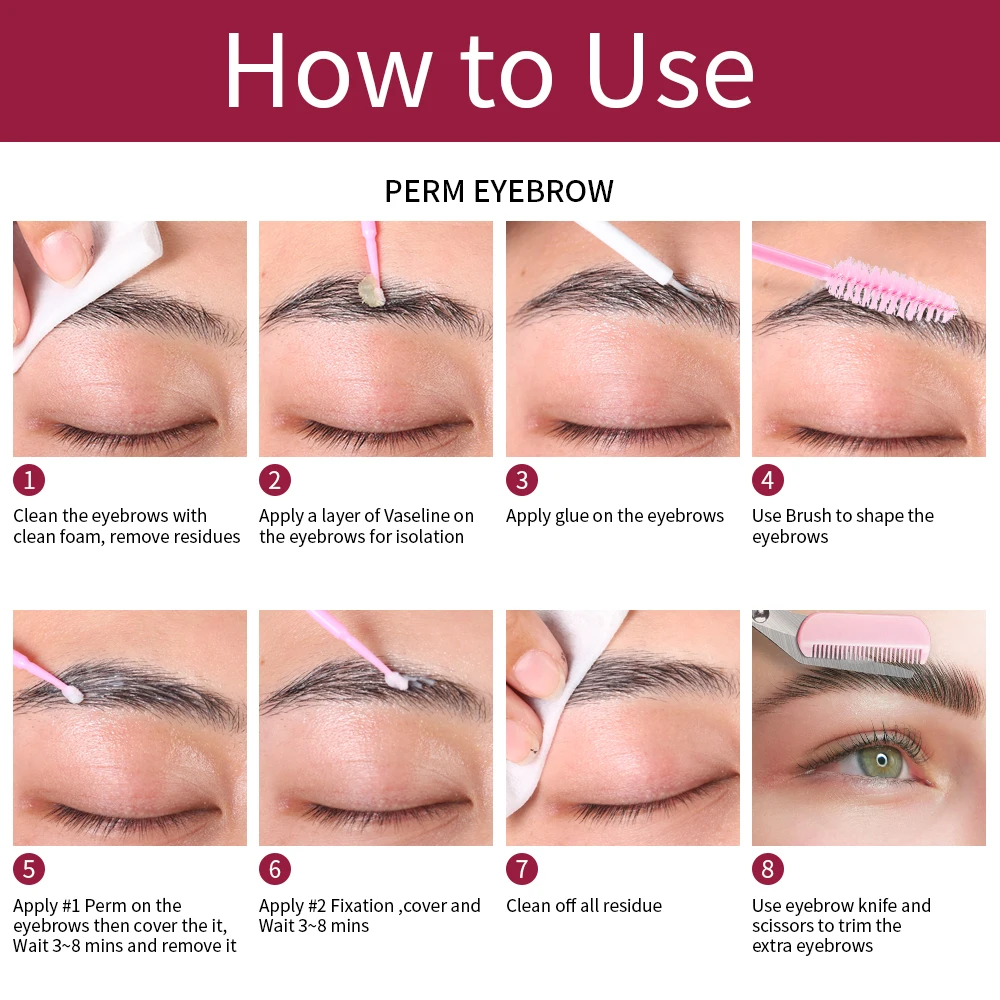 How to Use

PERM EYEBROW

1
Clean the eyebrows with clean foam, remove residues

2
Apply a layer of Vaseline on the eyebrows for isolation

3
Apply glue on the eyebrows

4
Use Brush to shape the eyebrows

5
Apply #1 Perm on the eyebrows then cover the it, Wait 3~8 mins and remove it

6
Apply #2 Fixation ,cover and Wait 3~8 mins

7
Clean off all residue

8
Use eyebrow knife and scissors to trim the extra eyebrows