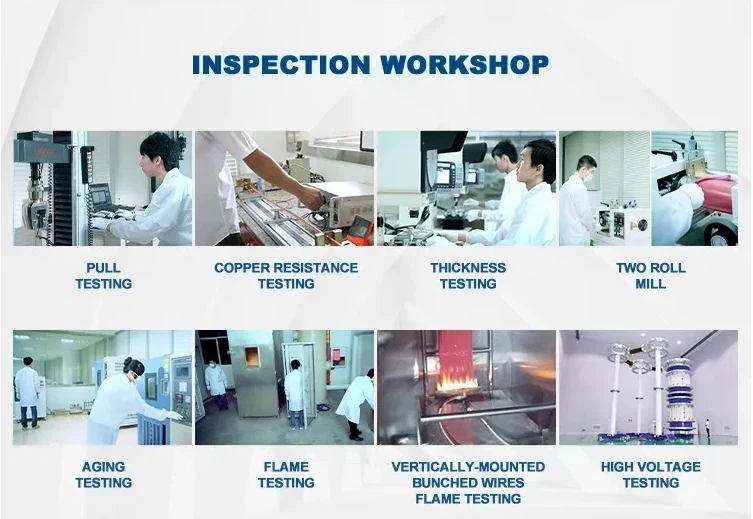 INSPECTION WORKSHOP

PULL TESTING

COPPER RESISTANCE TESTING

THICKNESS TESTING

TWO ROLL MILL

AGING TESTING

FLAME TESTING

VERTICALLY-MOUNTED BUNCHED WIRES FLAME TESTING

HIGH VOLTAGE TESTING