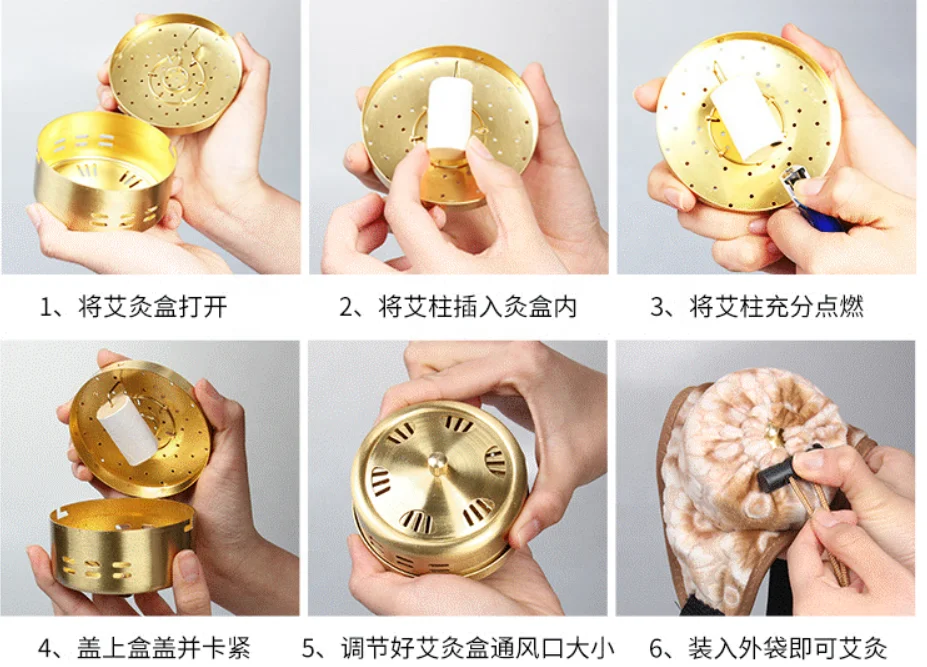 1、将艾灸盒打开

2、将艾柱插入灸盒内

3、将艾柱充分点燃

4、盖上盒盖并卡紧

5、调节好艾灸盒通风口大小

6、装入外袋即可艾灸