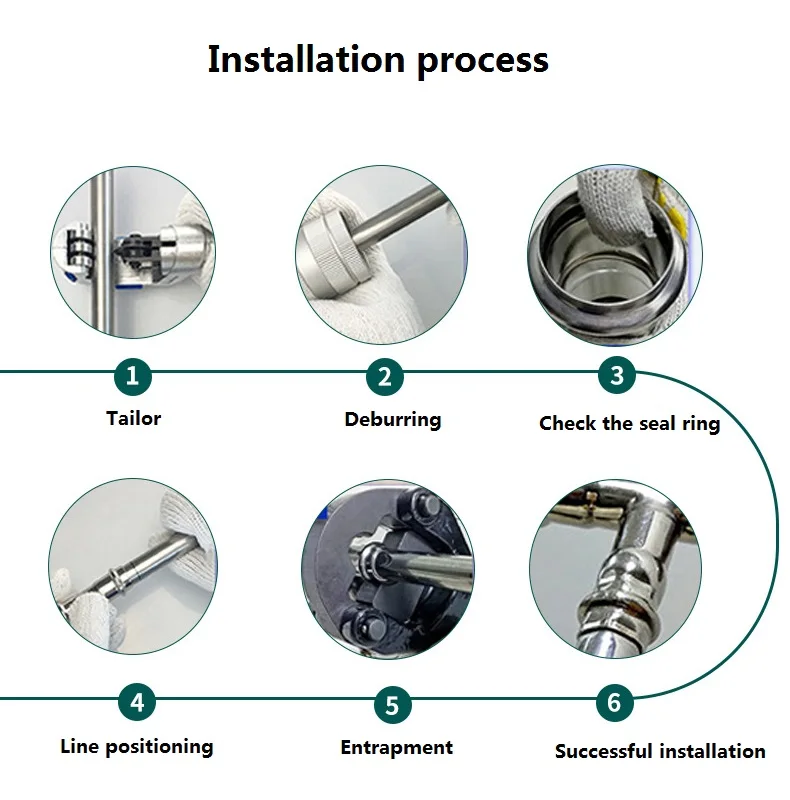 Installation process

1
Tailor

2
Deburring

3
Check the seal ring

4
Line positioning

5
Entrapment

6
Successful installation