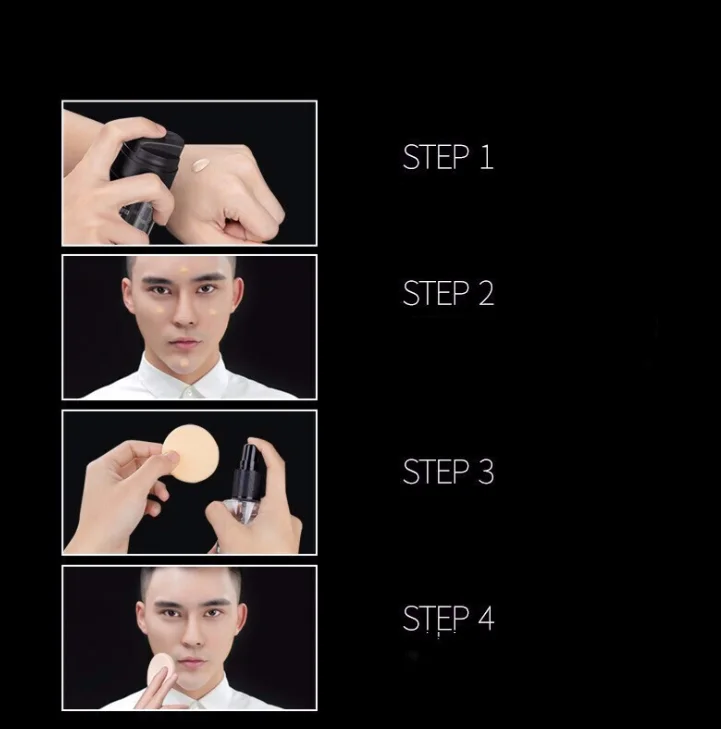 STEP 1

STEP 2

STEP 3

STEP 4