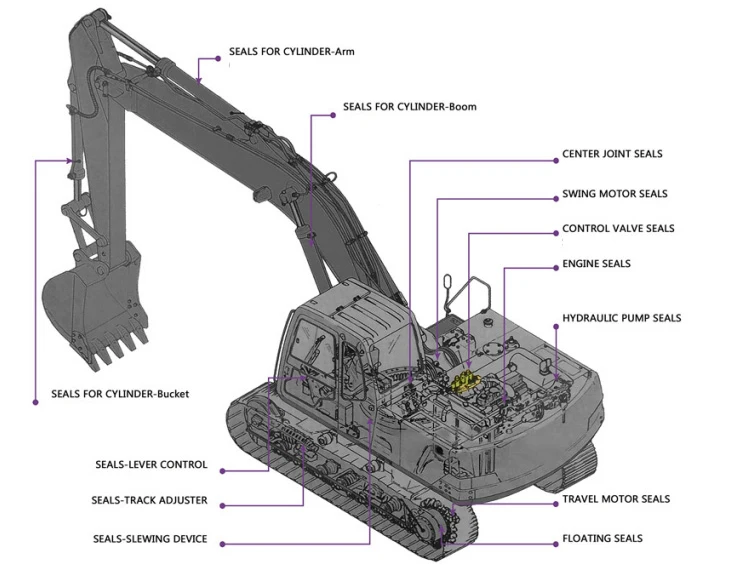 SEALS FOR CYLINDER-Arm

SEALS FOR CYLINDER-Boom

CENTER JOINT SEALS

SWING MOTOR SEALS

CONTROL VALVE SEALS

ENGINE SEALS

HYDRAULIC PUMP SEALS

SEALS FOR CYLINDER-Bucket

SEALS-LEVER CONTROL

SEALS-TRACK ADJUSTER

SEALS-SLEWING DEVICE

TRAVEL MOTOR SEALS

FLOATING SEALS