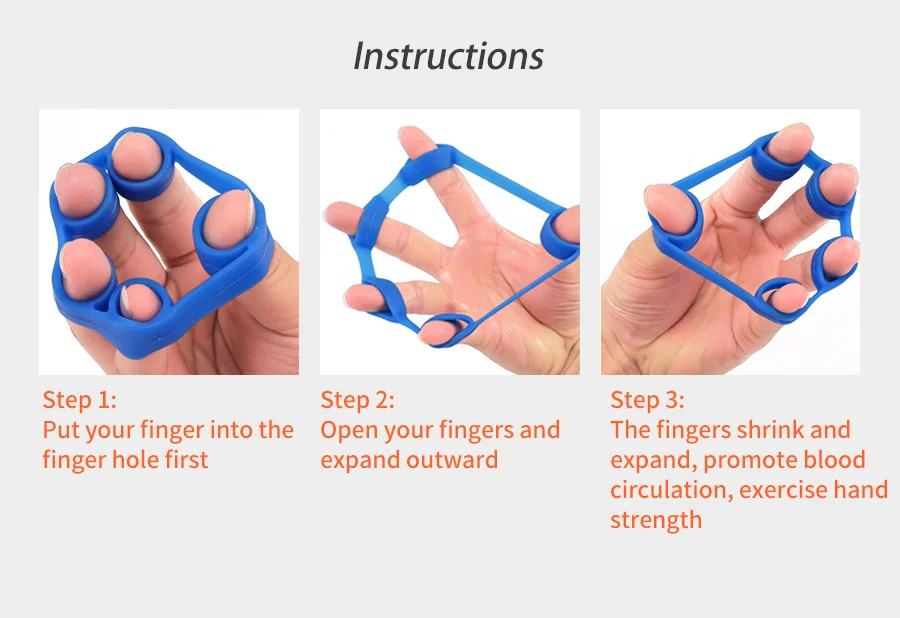 Instructions

Step 1:
Put your finger into the finger hole first

Step 2:
Open your fingers and expand outward

Step 3:
The fingers shrink and expand, promote blood circulation, exercise hand strength