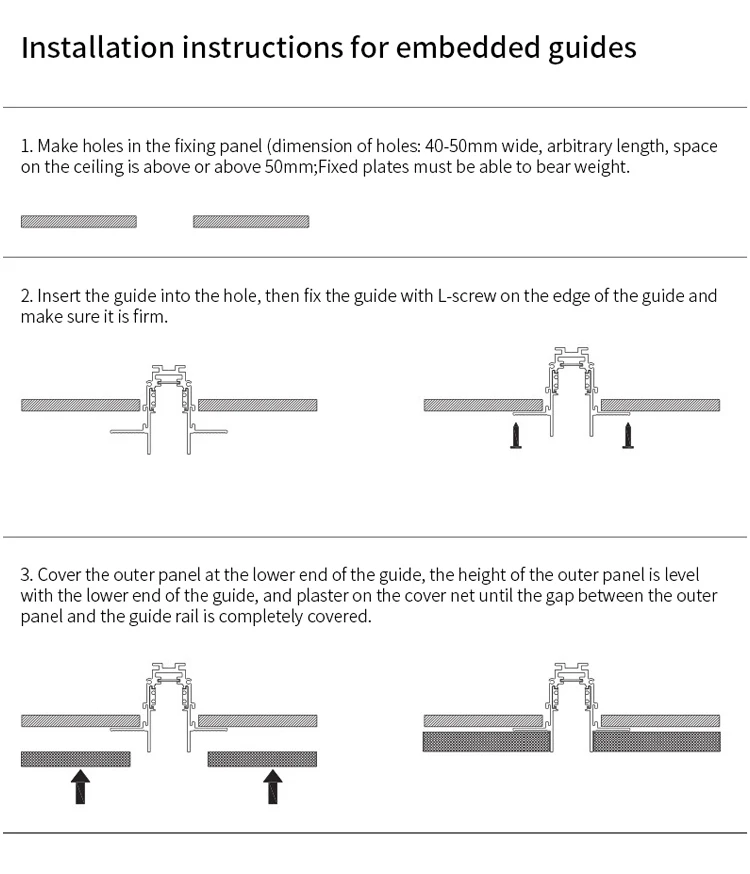 Installation instructions for embedded guides

1. Make holes in the fixing panel (dimension of holes: 40-50mm wide, arbitrary length, space on the ceiling is above or above 50mm;Fixed plates must be able to bear weight.

2. Insert the guide into the hole, then fix the guide with L-screw on the edge of the guide and make sure it is firm.

3. Cover the outer panel at the lower end of the guide, the height of the outer panel is level with the lower end of the guide, and plaster on the cover net until the gap between the outer panel and the guide rail is completely covered.