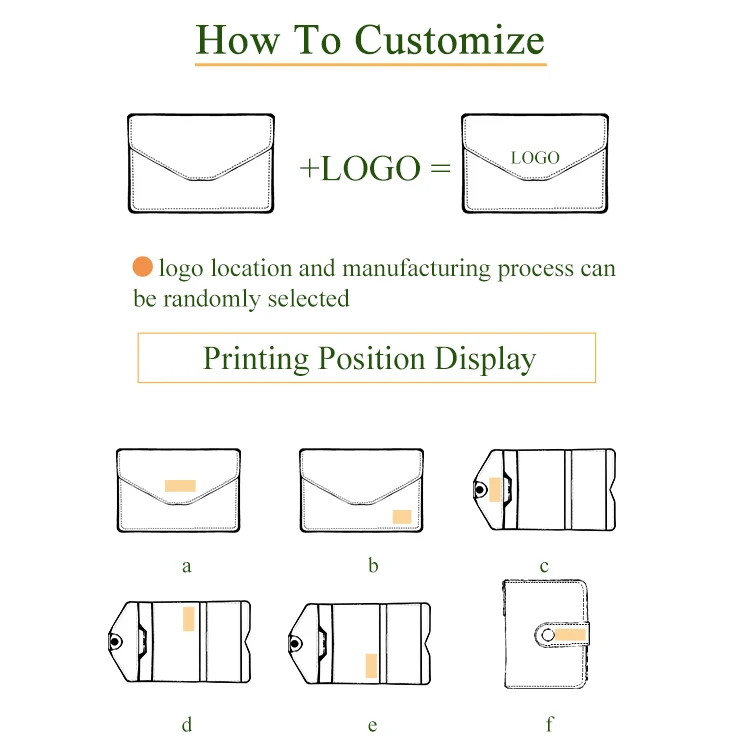 How To Customize

+LOGO =

LOGO

logo location and manufacturing process can be randomly selected

Printing Position Display

a

b

c

d

e

f