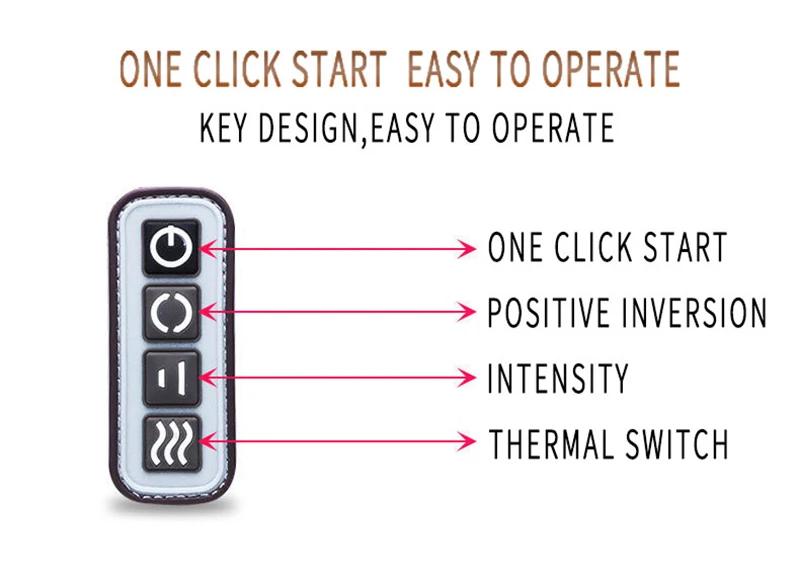 ONE CLICK START EASY TO OPERATE

KEY DESIGN,EASY TO OPERATE

ONE CLICK START

POSITIVE INVERSION

INTENSITY

THERMAL SWITCH