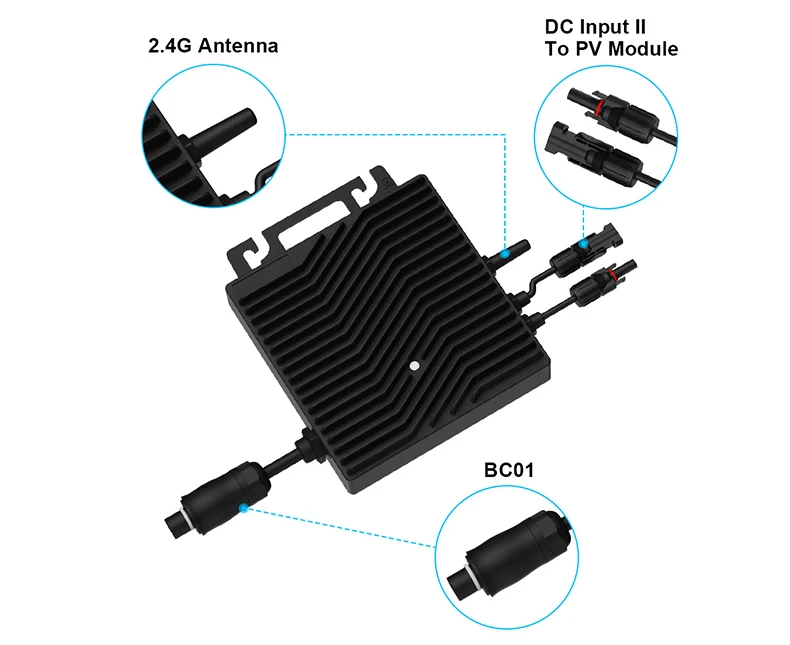 2.4G Antenna

DC Input II
To PV Module

BC01