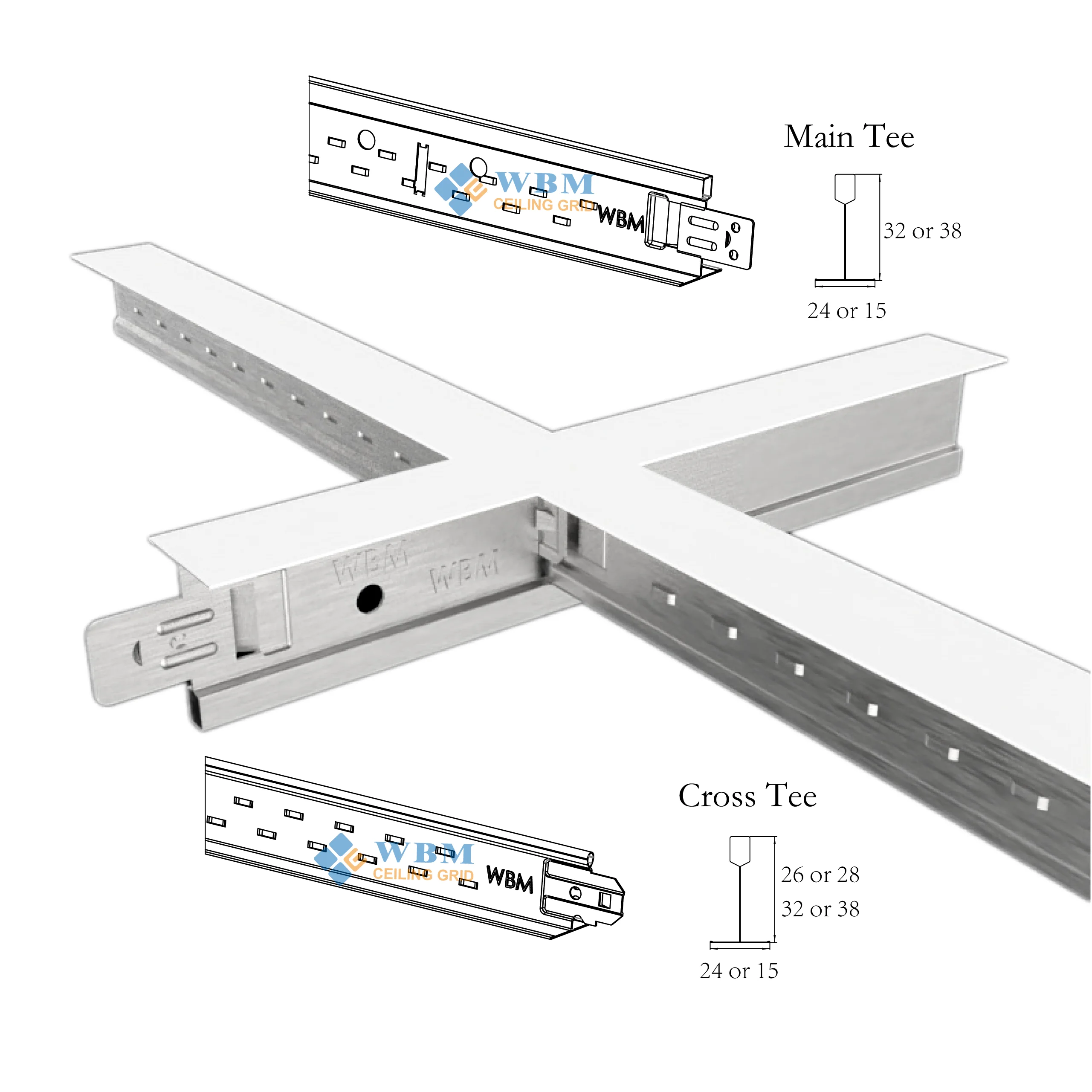 WBM
CEILING GRID
WBM

Main Tee

32 or 38

24 or 15

WBM

WBM

WBM
CEILING GRID
WBM

Cross Tee

26 or 28
32 or 38

24 or 15