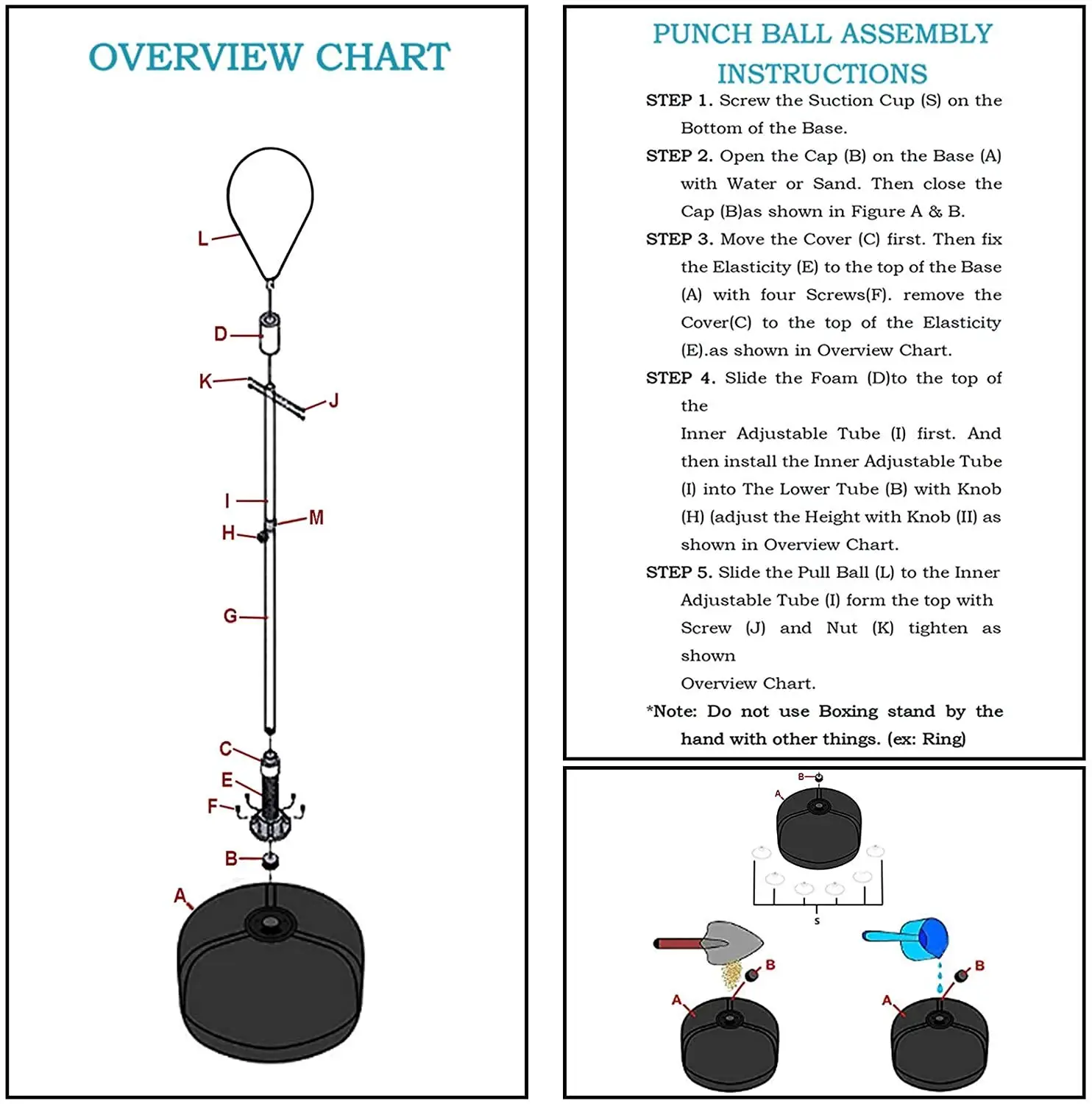 OVERVIEW CHART

L
D
K
J
I
M
H
G
C
E
F
B
A

PUNCH BALL ASSEMBLY INSTRUCTIONS

STEP 1. Screw the Suction Cup (S) on the Bottom of the Base.

STEP 2. Open the Cap (B) on the Base (A) with Water or Sand. Then close the Cap (B)as shown in Figure A & B.

STEP 3. Move the Cover (C) first. Then fix the Elasticity (E) to the top of the Base (A) with four Screws(F). remove the Cover(C) to the top of the Elasticity (E).as shown in Overview Chart.

STEP 4. Slide the Foam (D)to the top of the

Inner Adjustable Tube (I) first. And then install the Inner Adjustable Tube (I) into The Lower Tube (B) with Knob (H) (adjust the Height with Knob (II) as shown in Overview Chart.

STEP 5. Slide the Pull Ball (L) to the Inner Adjustable Tube (I) form the top with Screw (J) and Nut (K) tighten as shown

Overview Chart.

*Note: Do not use Boxing stand by the hand with other things. (ex: Ring)

B
A
S
B
A
B
A