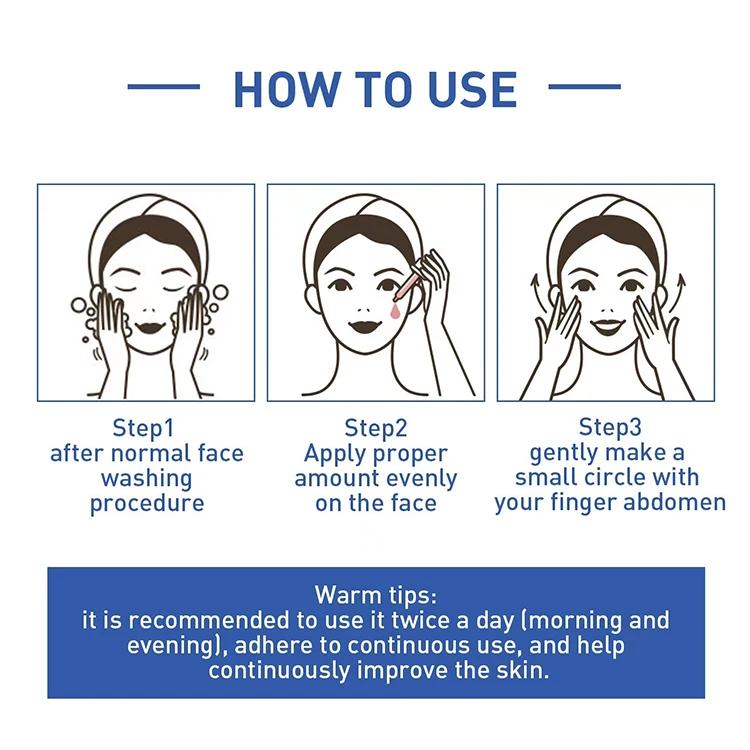 HOW TO USE

Step1
after normal face washing procedure

Step2
Apply proper amount evenly on the face

Step3
gently make a small circle with your finger abdomen

Warm tips:
it is recommended to use it twice a day (morning and evening), adhere to continuous use, and help continuously improve the skin.