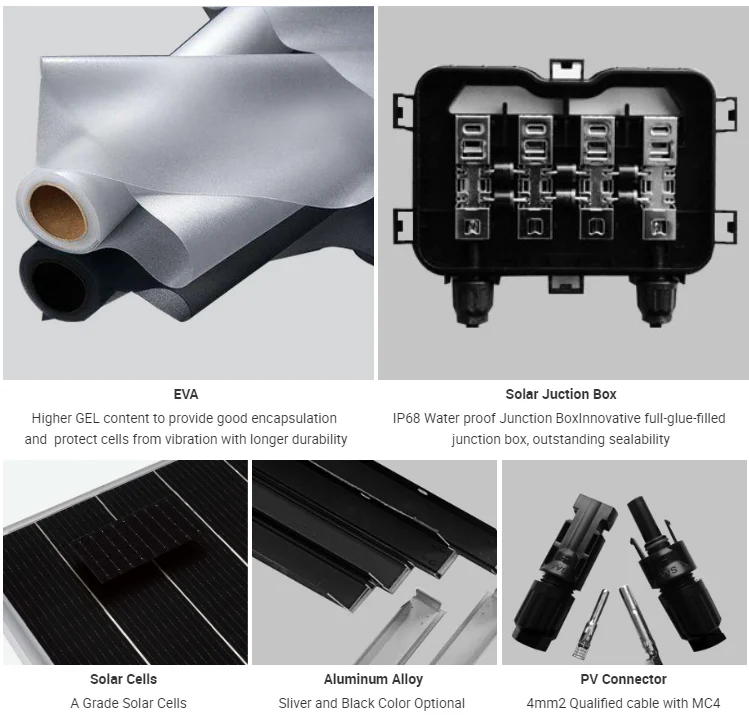 EVA
Higher GEL content to provide good encapsulation and protect cells from vibration with longer durability

Solar Juction Box
IP68 Water proof Junction BoxInnovative full-glue-filled junction box, outstanding sealability

Solar Cells
A Grade Solar Cells

Aluminum Alloy
Sliver and Black Color Optional

PV Connector
4mm2 Qualified cable with MC4