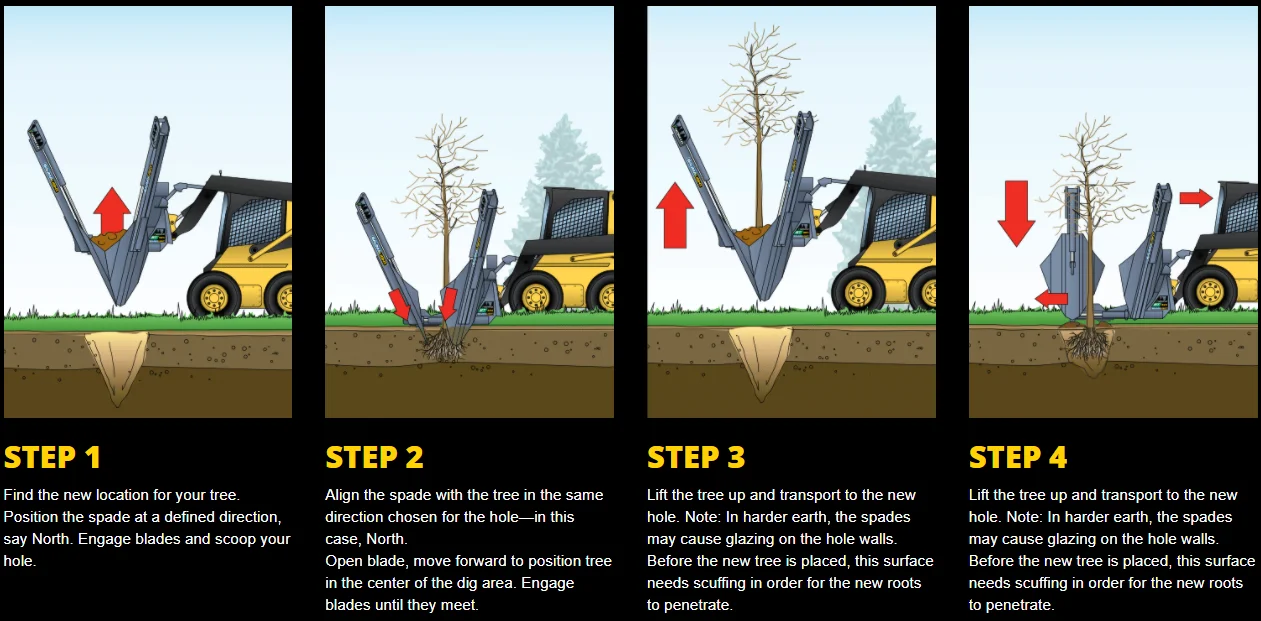 STEP 1

Find the new location for your tree. Position the spade at a defined direction, say North. Engage blades and scoop your hole.

STEP 2

Align the spade with the tree in the same direction chosen for the hole—in this case, North.
Open blade, move forward to position tree in the center of the dig area. Engage blades until they meet.

STEP 3

Lift the tree up and transport to the new hole. Note: In harder earth, the spades may cause glazing on the hole walls. Before the new tree is placed, this surface needs scuffing in order for the new roots to penetrate.

STEP 4

Lift the tree up and transport to the new hole. Note: In harder earth, the spades may cause glazing on the hole walls. Before the new tree is placed, this surface needs scuffing in order for the new roots to penetrate.