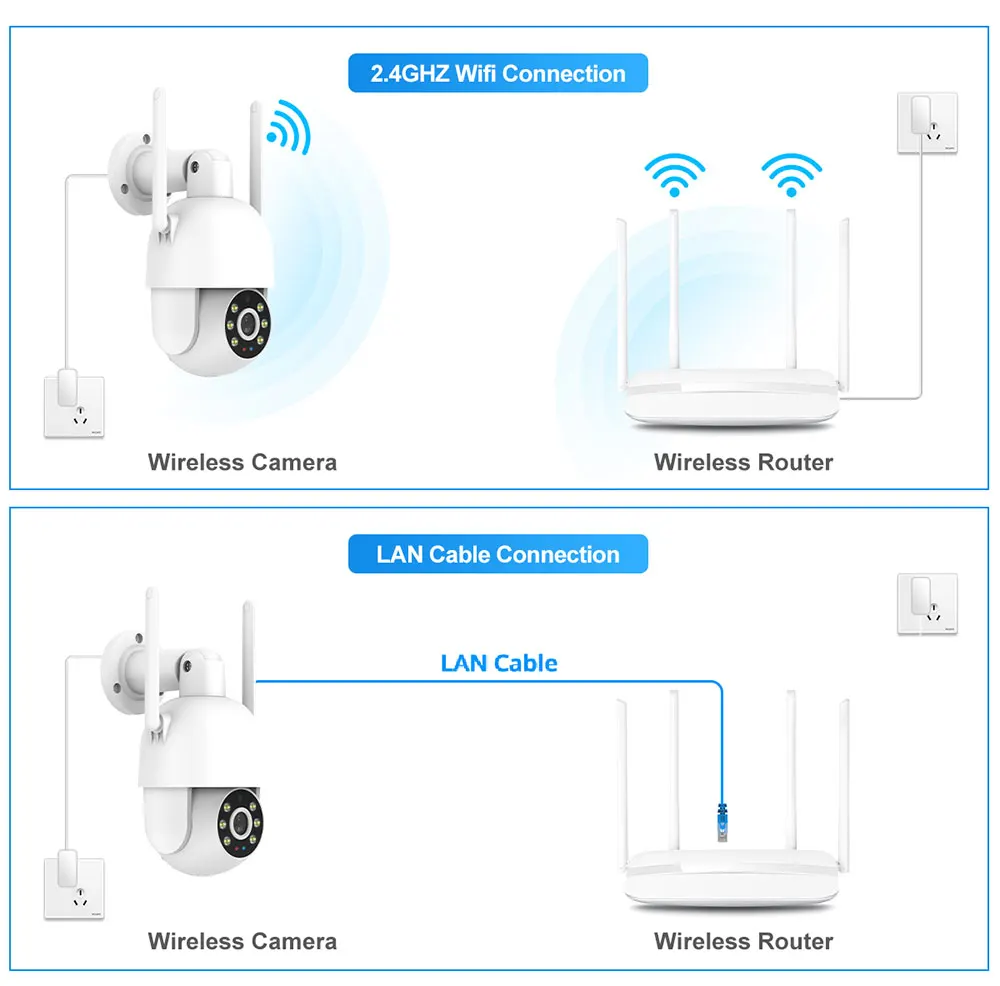 2.4GHZ Wifi Connection

Wireless Camera

Wireless Router

LAN Cable Connection

LAN Cable

Wireless Camera

Wireless Router