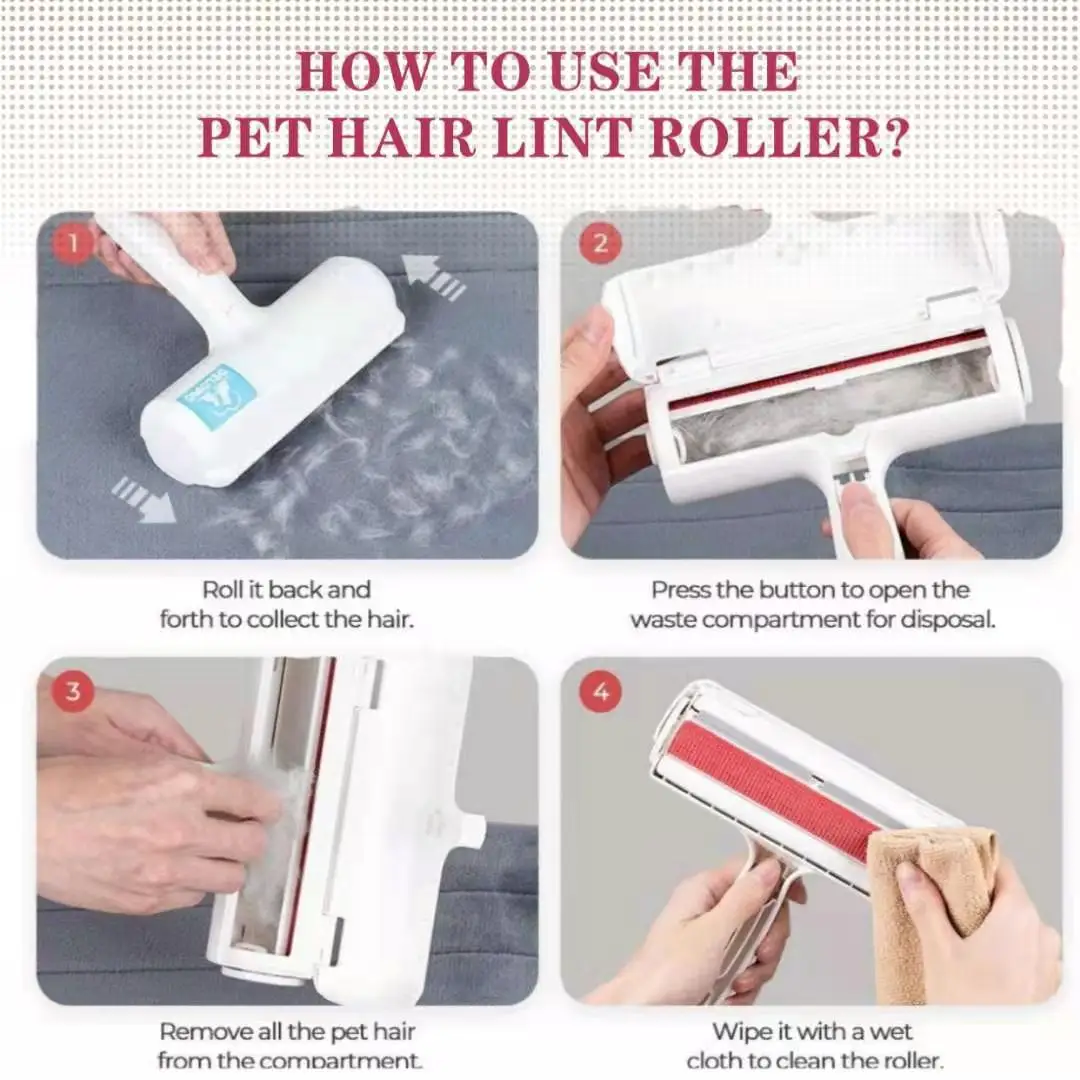 HOW TO USE THE
PET HAIR LINT ROLLER?

1

Roll it back and forth to collect the hair.

2

Press the button to open the waste compartment for disposal.

3

Remove all the pet hair from the compartment.

4

Wipe it with a wet cloth to clean the roller.