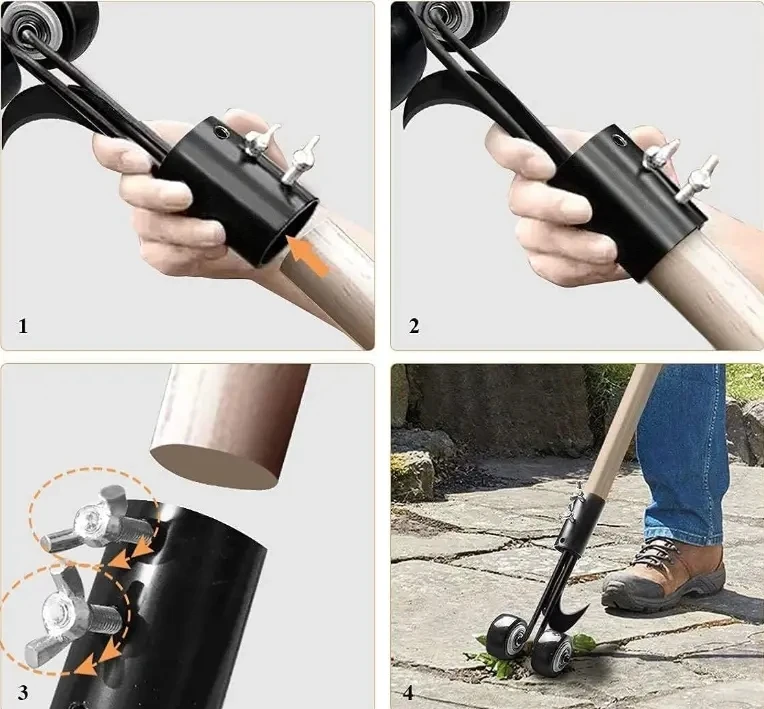 1

2

3

4