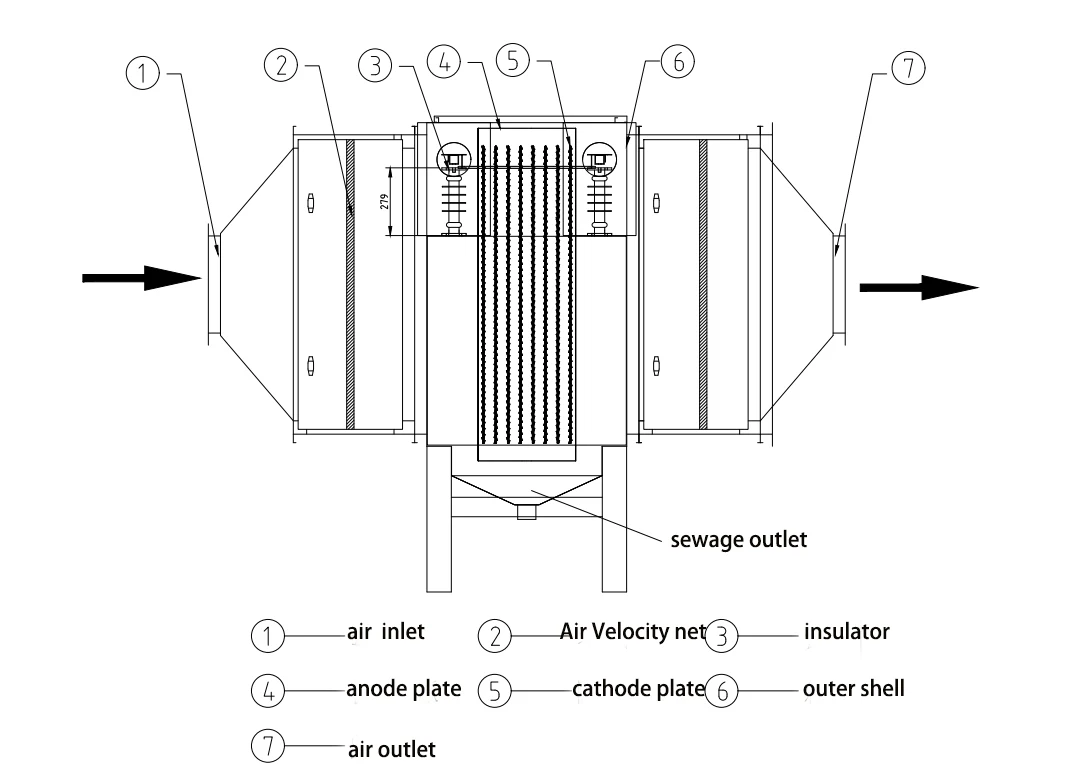 1 2 3 4 5 6 7

279

sewage outlet

1 air inlet 2 Air Velocity net 3 insulator

4 anode plate 5 cathode plate 6 outer shell

7 air outlet