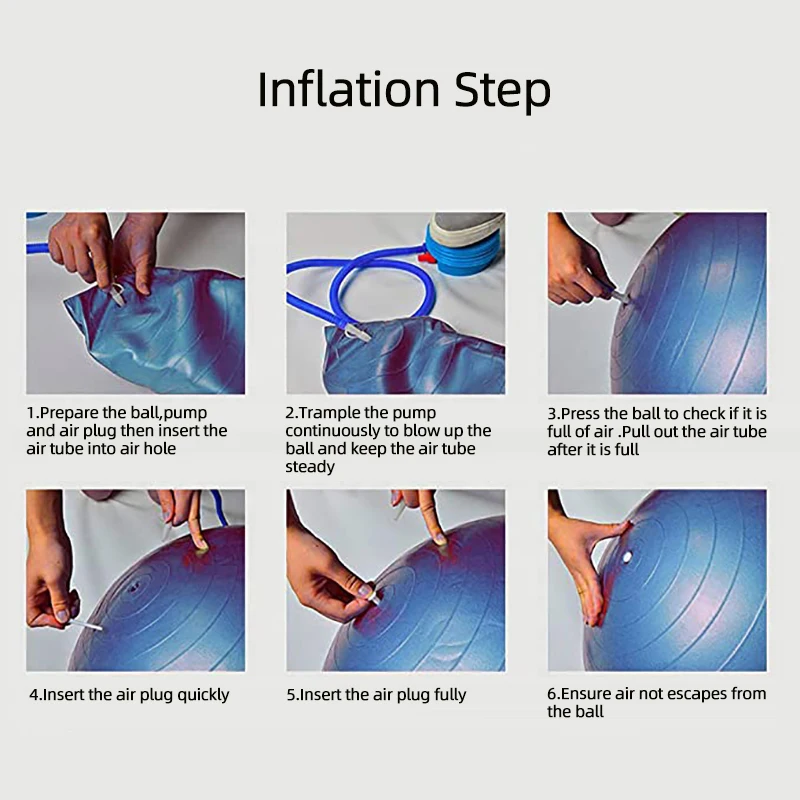 Inflation Step

1.Prepare the ball,pump and air plug then insert the air tube into air hole

2.Trample the pump continuously to blow up the ball and keep the air tube steady

3.Press the ball to check if it is full of air .Pull out the air tube after it is full

4.Insert the air plug quickly

5.Insert the air plug fully

6.Ensure air not escapes from the ball