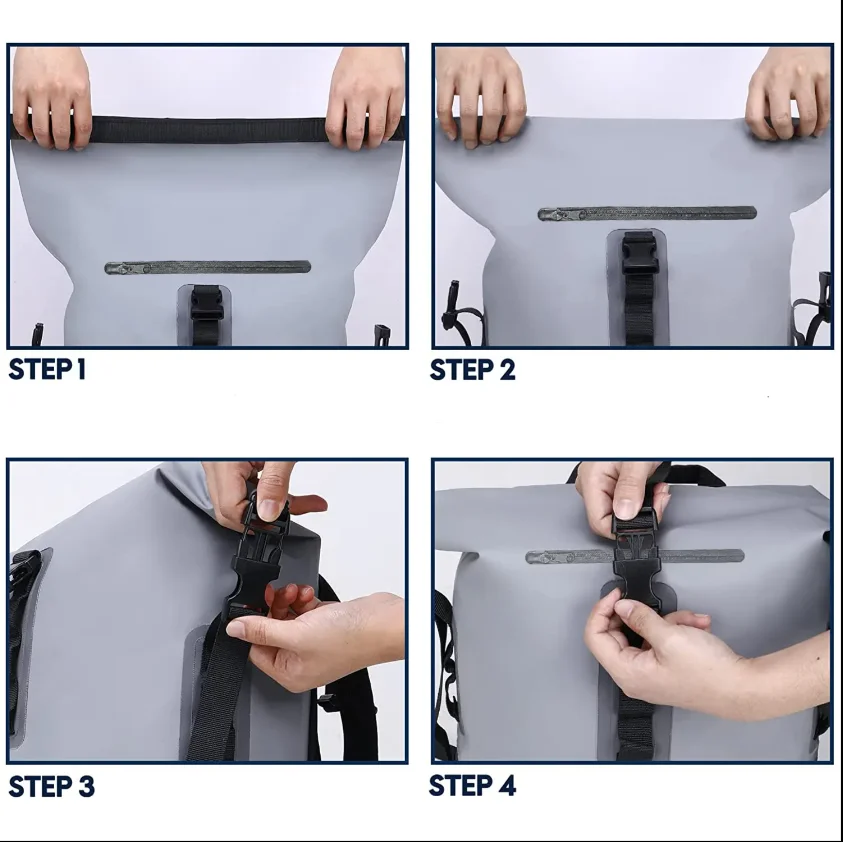 STEP 1

STEP 2

STEP 3

STEP 4