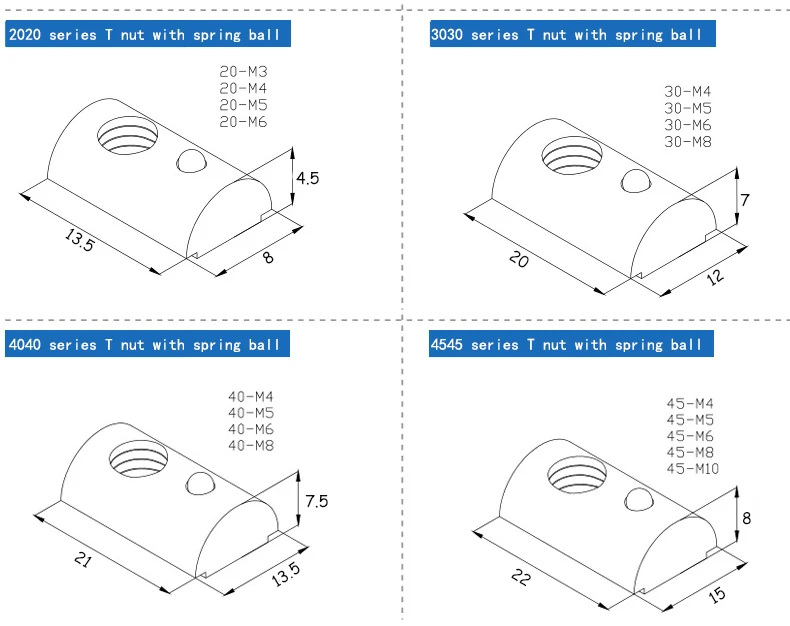 2020 series T nut with spring ball

20-M3
20-M4
20-M5
20-M6

4.5

13.5

8

3030 series T nut with spring ball

30-M4
30-M5
30-M6
30-M8

7

20

12

4040 series T nut with spring ball

40-M4
40-M5
40-M6
40-M8

7.5

21

13.5

4545 series T nut with spring ball

45-M4
45-M5
45-M6
45-M8
45-M10

8

22

15