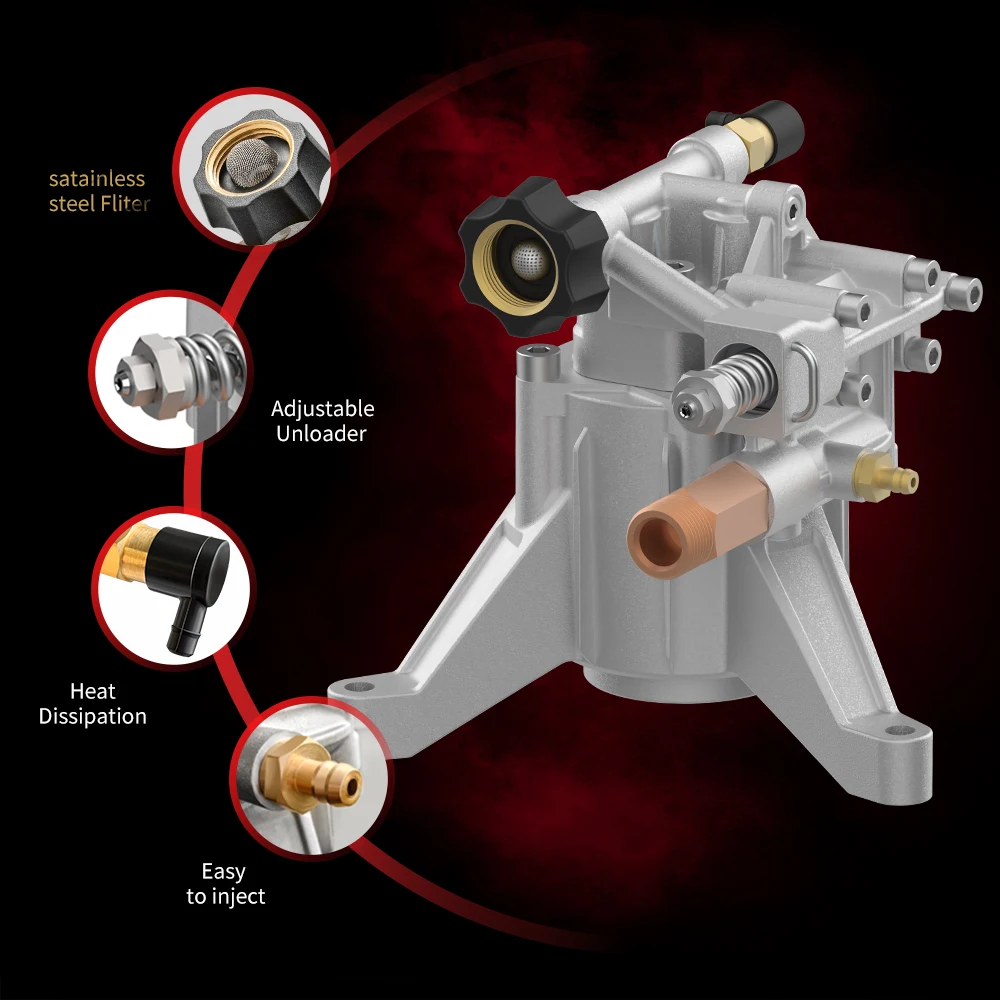 satainless steel Fliter

Adjustable Unloader

Heat Dissipation

Easy to inject