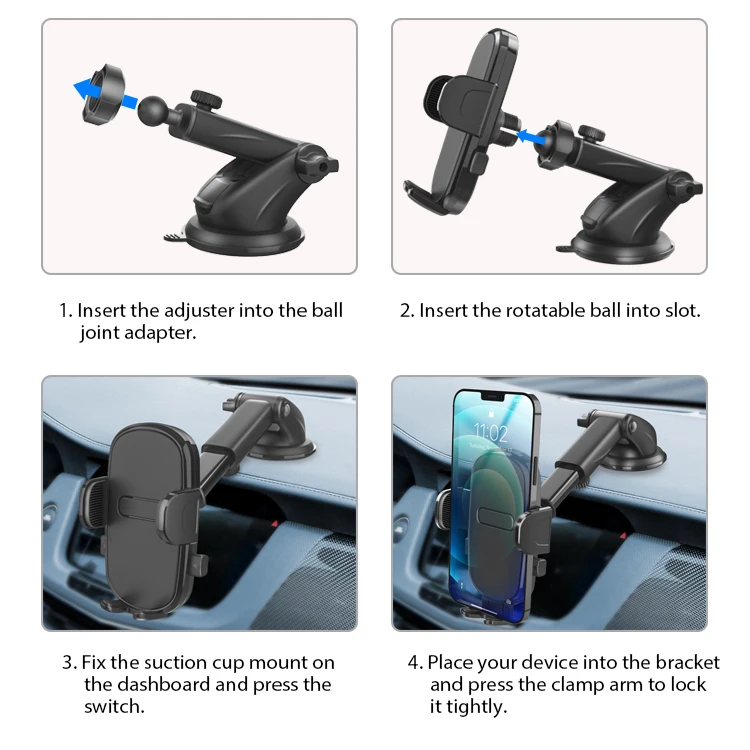 1. Insert the adjuster into the ball joint adapter.

2. Insert the rotatable ball into slot.

11:02

3. Fix the suction cup mount on the dashboard and press the switch.

4. Place your device into the bracket and press the clamp arm to lock it tightly.