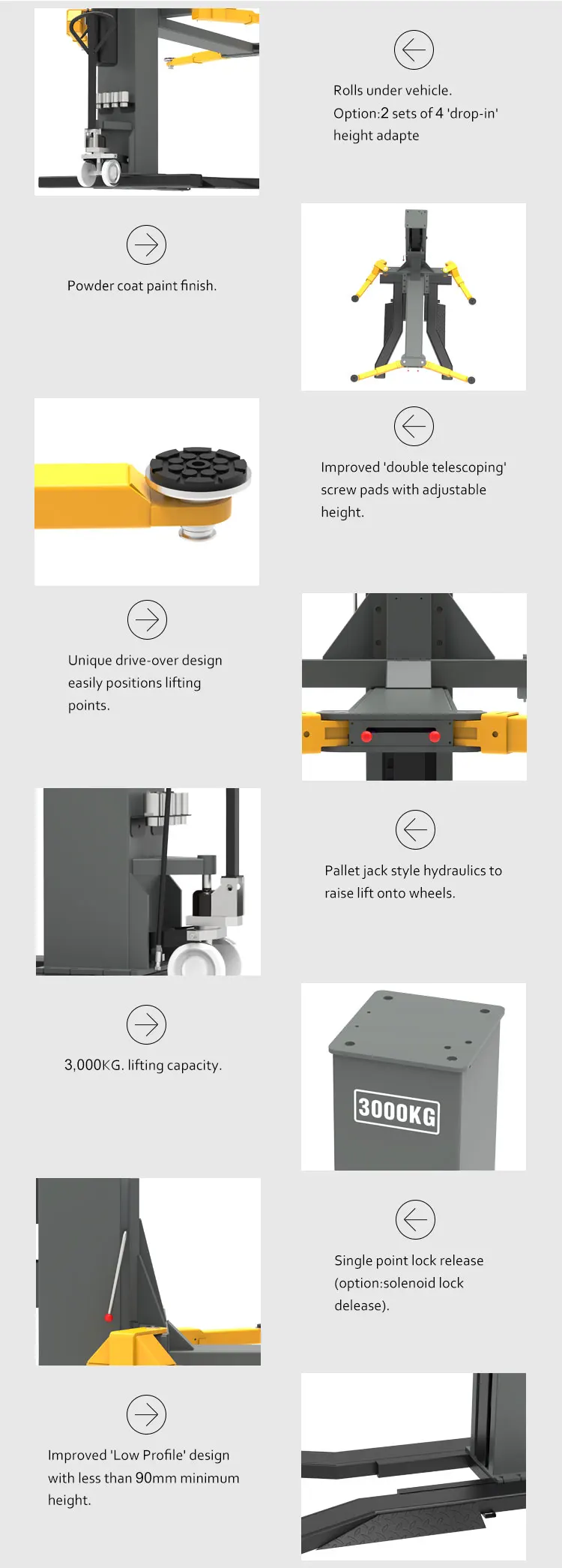 Rolls under vehicle.
Option:2 sets of 4 'drop-in' height adapte

Powder coat paint finish.

Improved 'double telescoping' screw pads with adjustable height.

Unique drive-over design easily positions lifting points.

Pallet jack style hydraulics to raise lift onto wheels.

3,000KG. lifting capacity.

3000KG

Single point lock release (option:solenoid lock delease).

Improved 'Low Profile' design with less than 90mm minimum height.