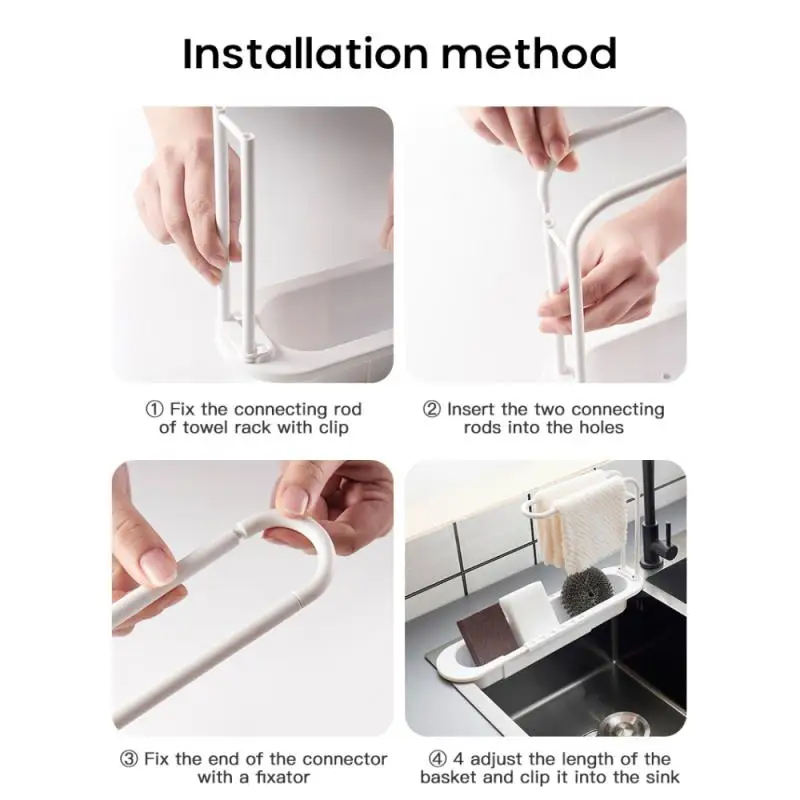 Installation method

① Fix the connecting rod of towel rack with clip

② Insert the two connecting rods into the holes

③ Fix the end of the connector with a fixator

④ 4 adjust the length of the basket and clip it into the sink