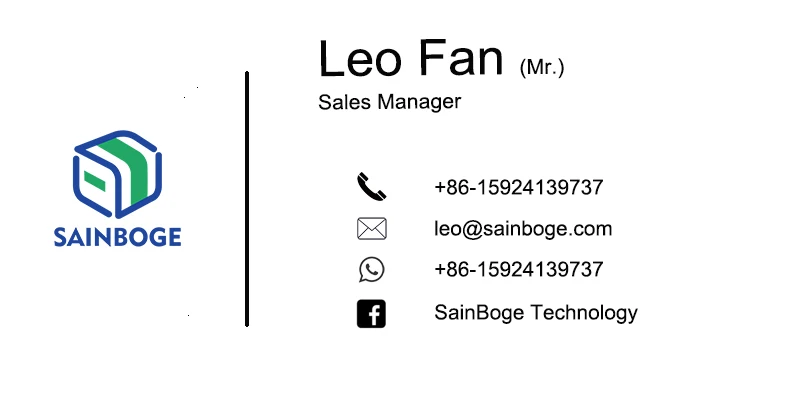 SAINBOGE

Leo Fan (Mr.)

Sales Manager

+86-15924139737

leo@sainboge.com

+86-15924139737

SainBoge Technology