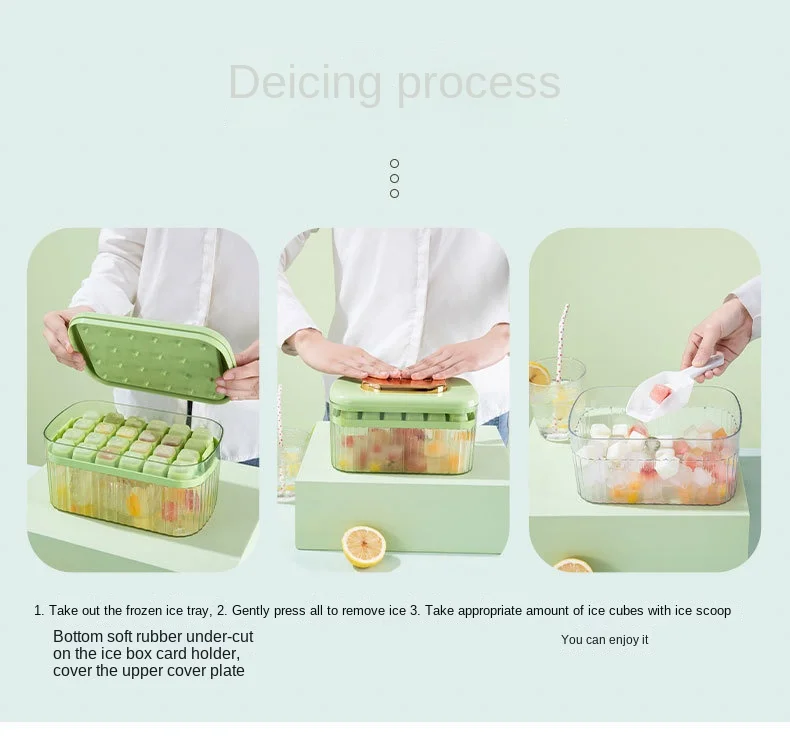 Deicing process

1. Take out the frozen ice tray, 2. Gently press all to remove ice 3. Take appropriate amount of ice cubes with ice scoop

Bottom soft rubber under-cut on the ice box card holder, cover the upper cover plate

You can enjoy it