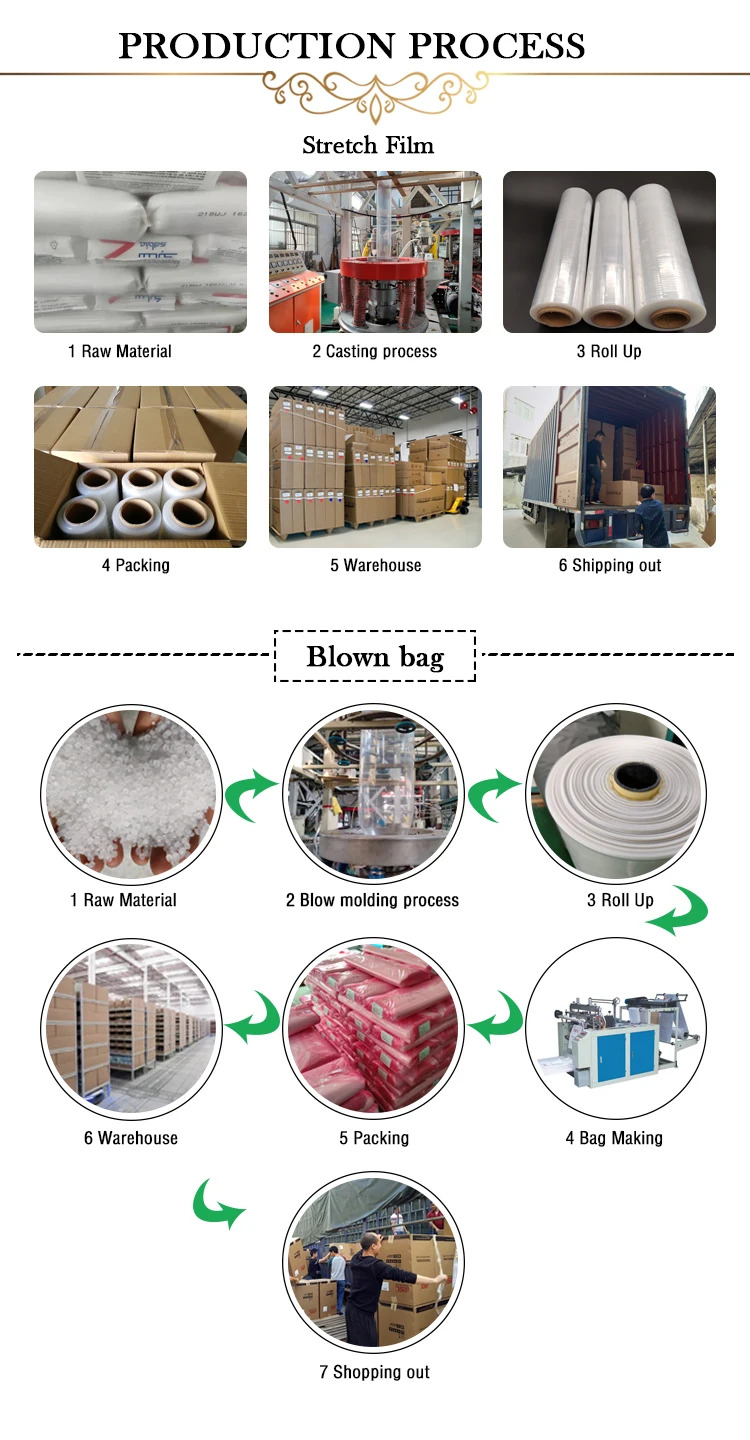 PRODUCTION PROCESS

Stretch Film

1 Raw Material

2 Casting process

3 Roll Up

4 Packing

5 Warehouse

6 Shipping out

Blown bag

1 Raw Material

2 Blow molding process

3 Roll Up

6 Warehouse

5 Packing

4 Bag Making

7 Shopping out