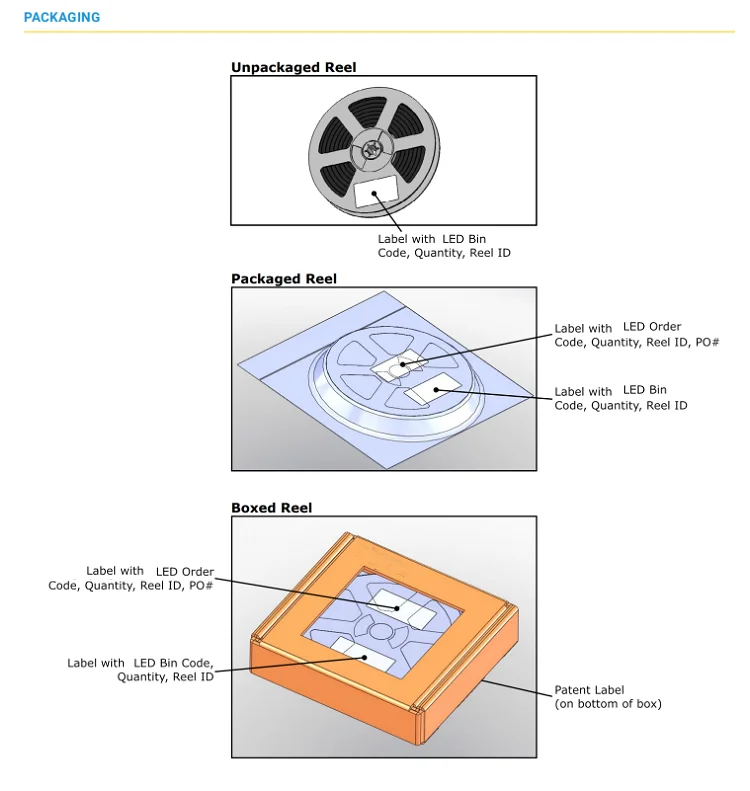 PACKAGING

Unpackaged Reel

Label with LED Bin Code, Quantity, Reel ID

Packaged Reel

Label with LED Order Code, Quantity, Reel ID, PO#

Label with LED Bin Code, Quantity, Reel ID

Boxed Reel

Label with LED Order Code, Quantity, Reel ID, PO#

Label with LED Bin Code, Quantity, Reel ID

Patent Label (on bottom of box)