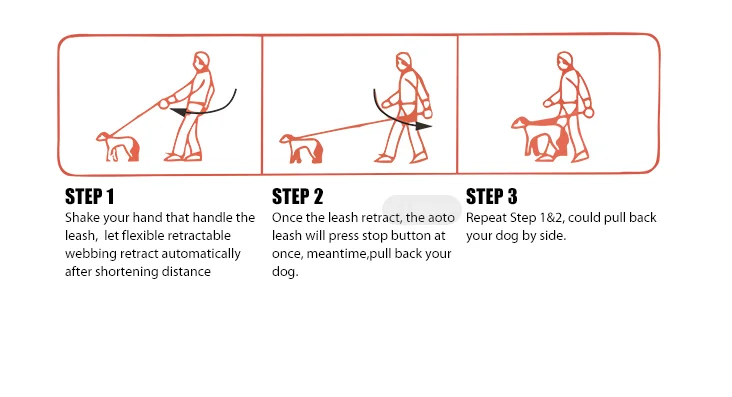 STEP 1
Shake your hand that handle the leash,  let flexible retractable webbing retract automatically after shortening distance

STEP 2
Once the leash retract, the aoto leash will press stop button at once, meantime,pull back your dog.

STEP 3
Repeat Step 1&2, could pull back your dog by side.