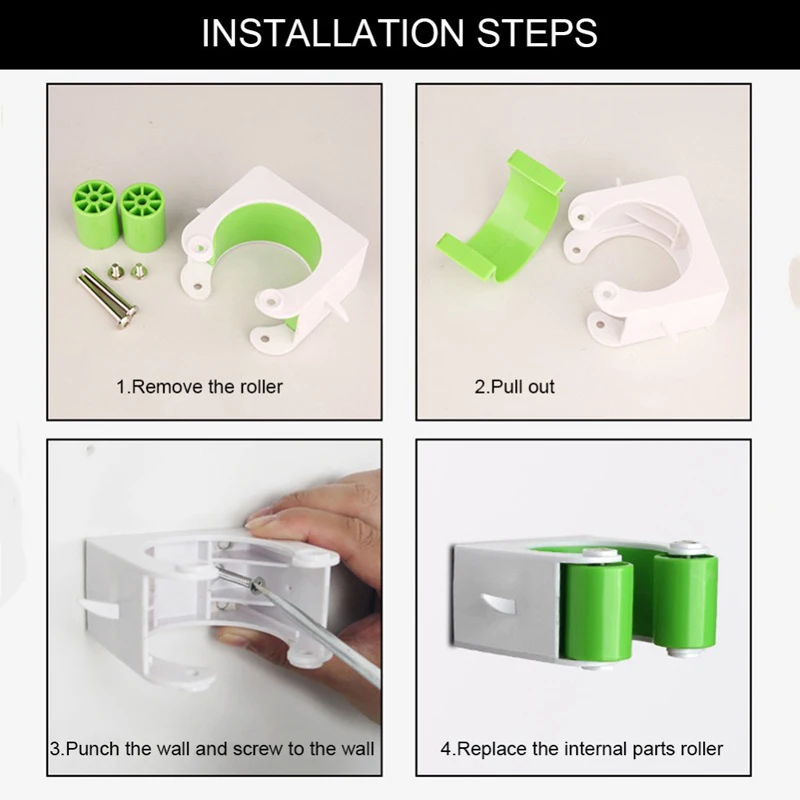 INSTALLATION STEPS

1.Remove the roller

2.Pull out

3.Punch the wall and screw to the wall

4.Replace the internal parts roller