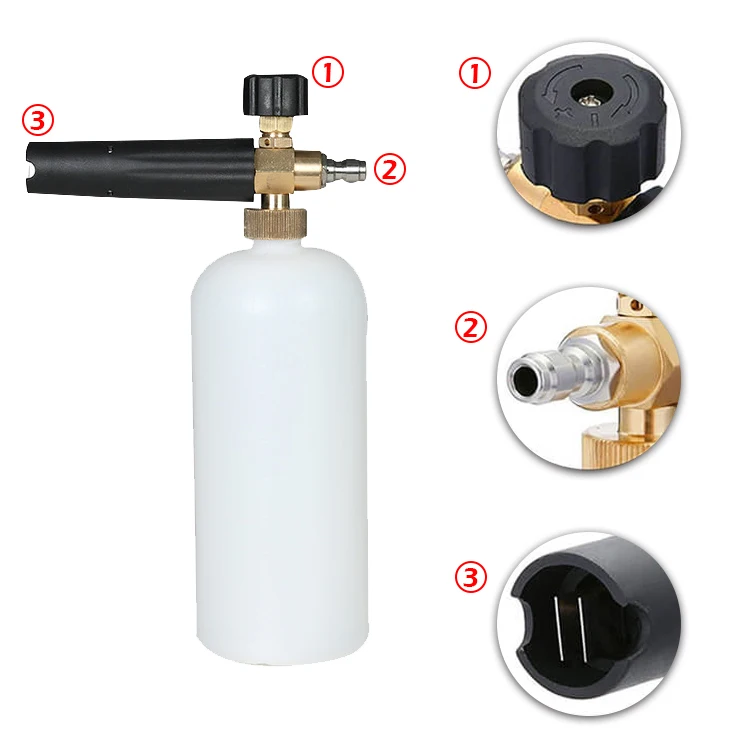 ③
①
②
①
②
③