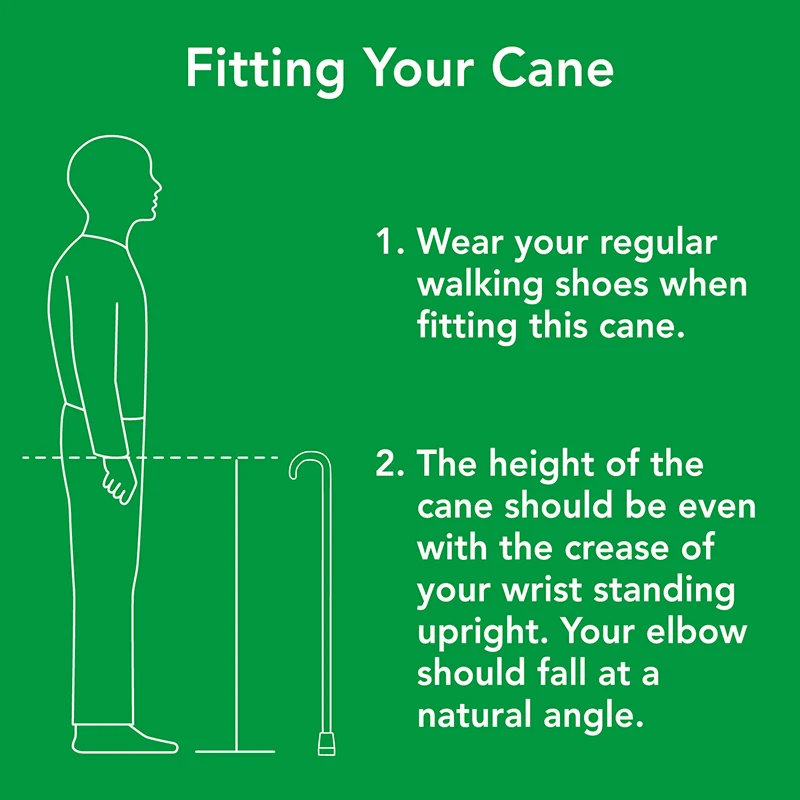 Fitting Your Cane

1. Wear your regular walking shoes when fitting this cane.

2. The height of the cane should be even with the crease of your wrist standing upright. Your elbow should fall at a natural angle.