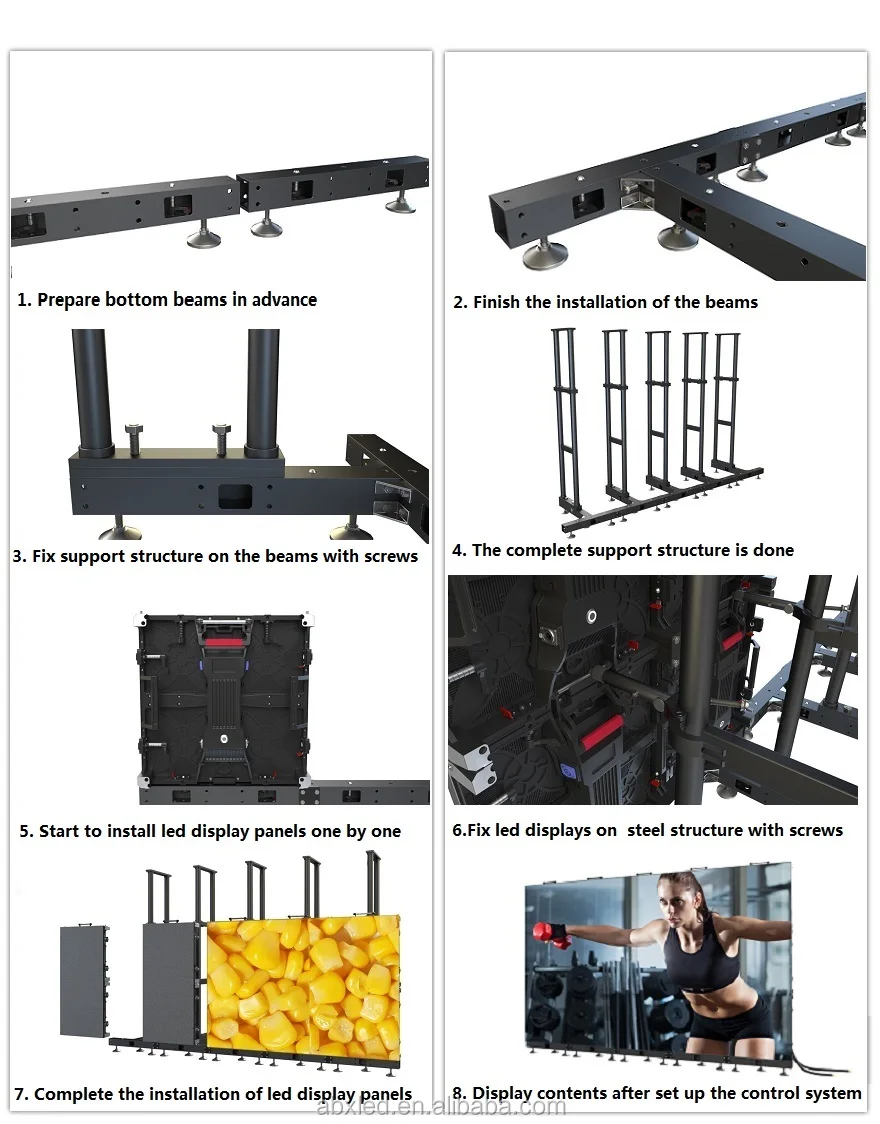 1. Prepare bottom beams in advance

2. Finish the installation of the beams

3. Fix support structure on the beams with screws

4. The complete support structure is done

5. Start to install led display panels one by one

6.Fix led displays on steel structure with screws

7. Complete the installation of led display panels

8. Display contents after set up the control system

abxled.en.alibaba.com