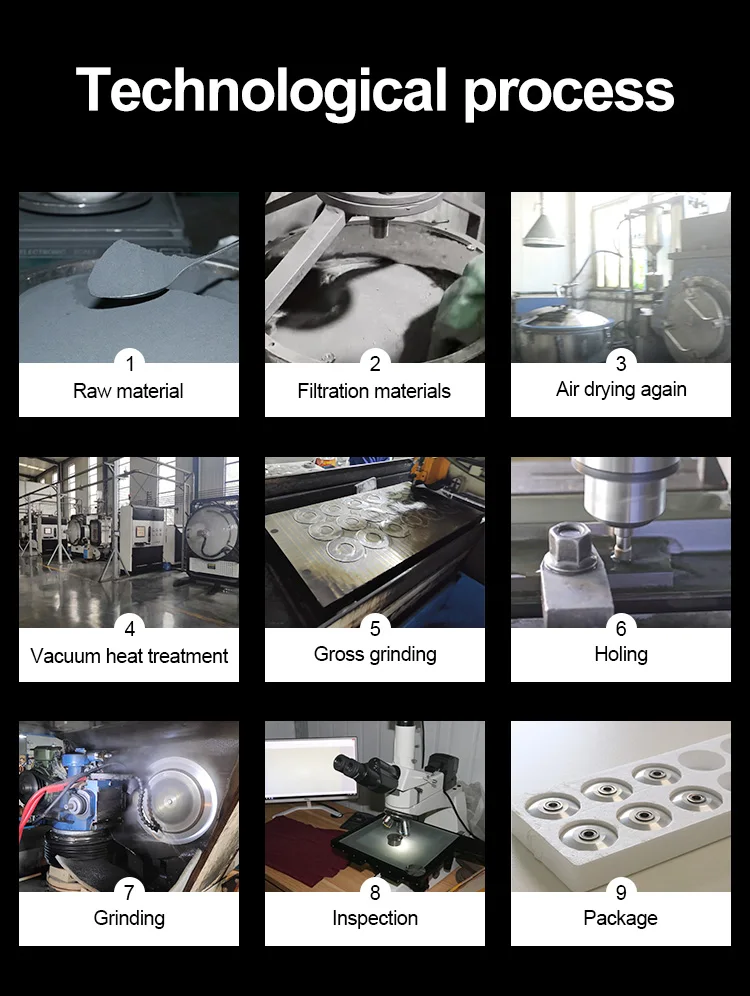 Technological process

1
Raw material

2
Filtration materials

3
Air drying again

4
Vacuum heat treatment

5
Gross grinding

6
Holing

7
Grinding

8
Inspection

9
Package