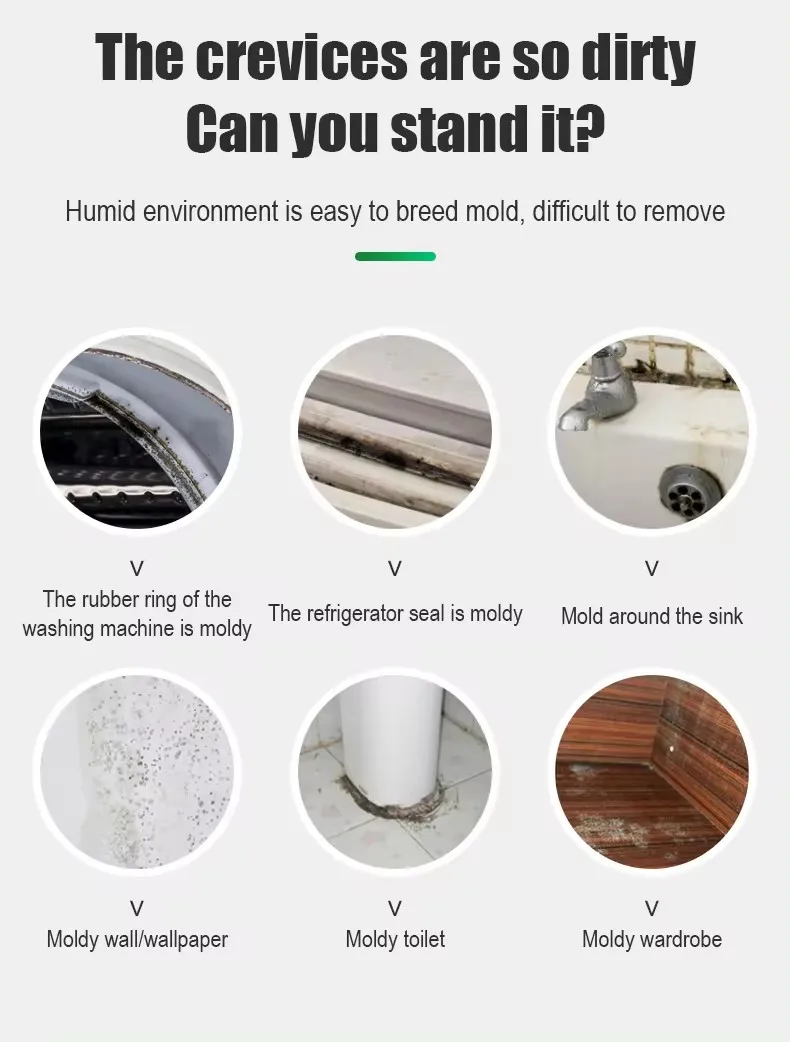 The crevices are so dirty
Can you stand it?

Humid environment is easy to breed mold, difficult to remove

V
The rubber ring of the washing machine is moldy

V
The refrigerator seal is moldy

V
Mold around the sink

V
Moldy wall/wallpaper

V
Moldy toilet

V
Moldy wardrobe