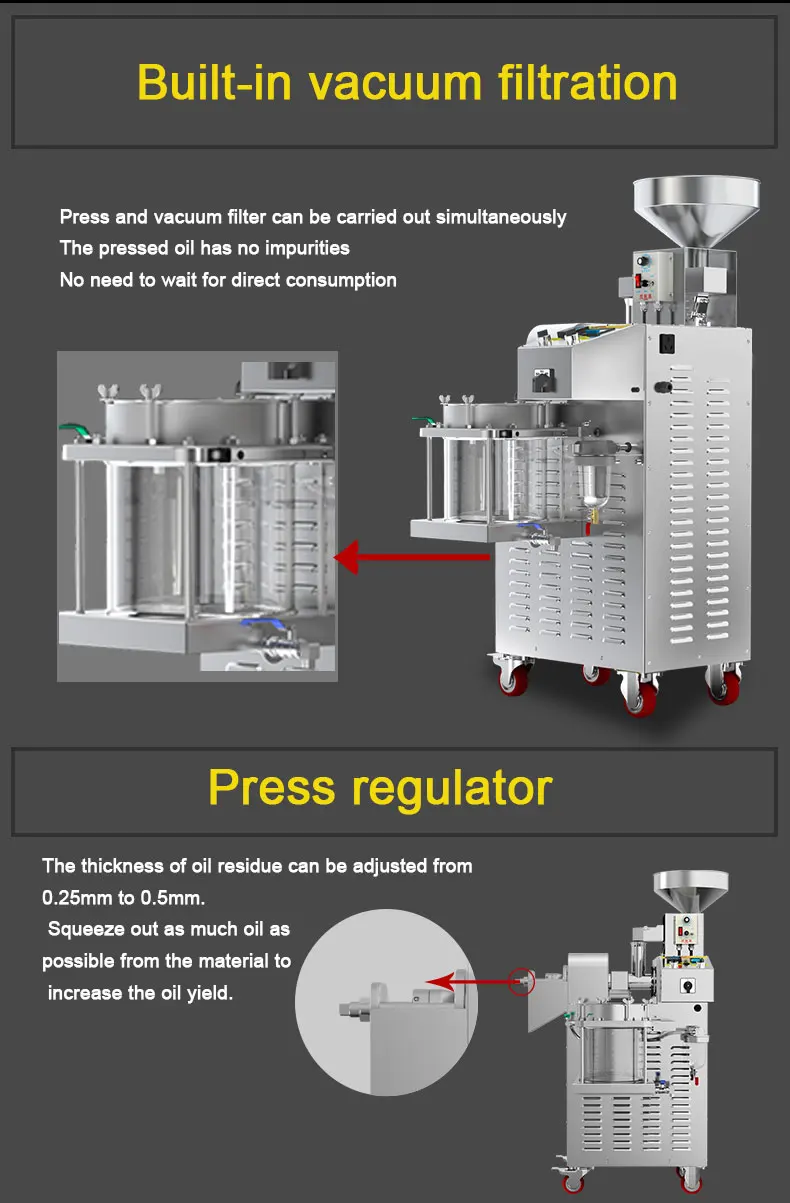 Built-in vacuum filtration

Press and vacuum filter can be carried out simultaneously
The pressed oil has no impurities
No need to wait for direct consumption

Press regulator

The thickness of oil residue can be adjusted from 0.25mm to 0.5mm.
Squeeze out as much oil as possible from the material to increase the oil yield.