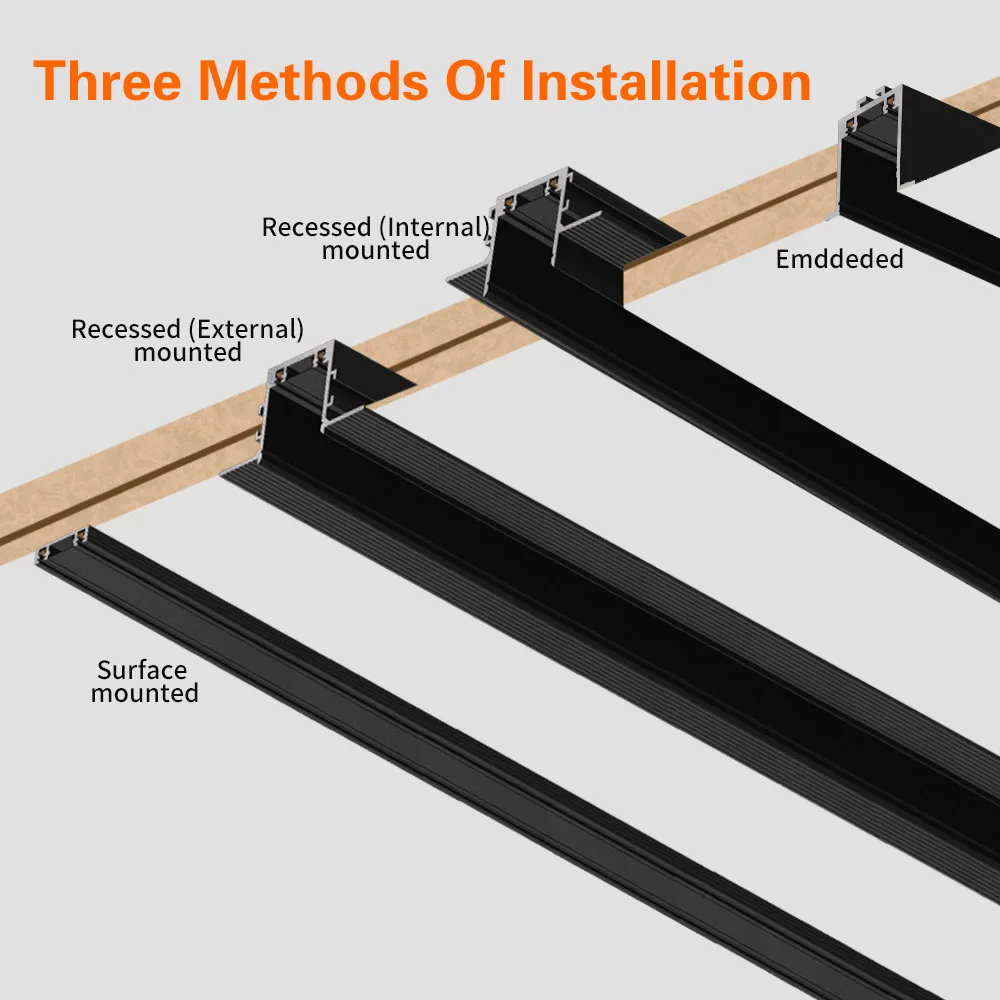 Three Methods Of Installation

Recessed (Internal) mounted

Emddeded

Recessed (External) mounted

Surface mounted