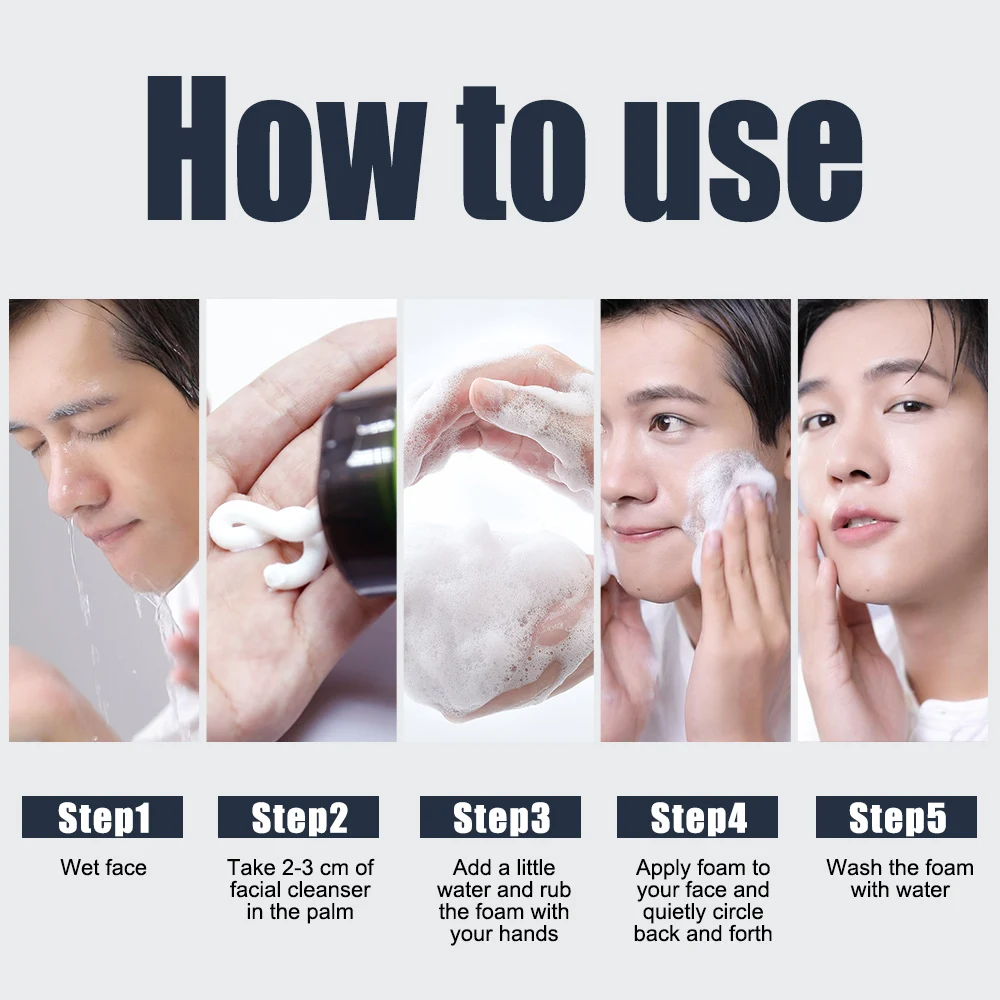 How to use

Step1
Wet face

Step2
Take 2-3 cm of facial cleanser in the palm

Step3
Add a little water and rub the foam with your hands

Step4
Apply foam to your face and quietly circle back and forth

Step5
Wash the foam with water