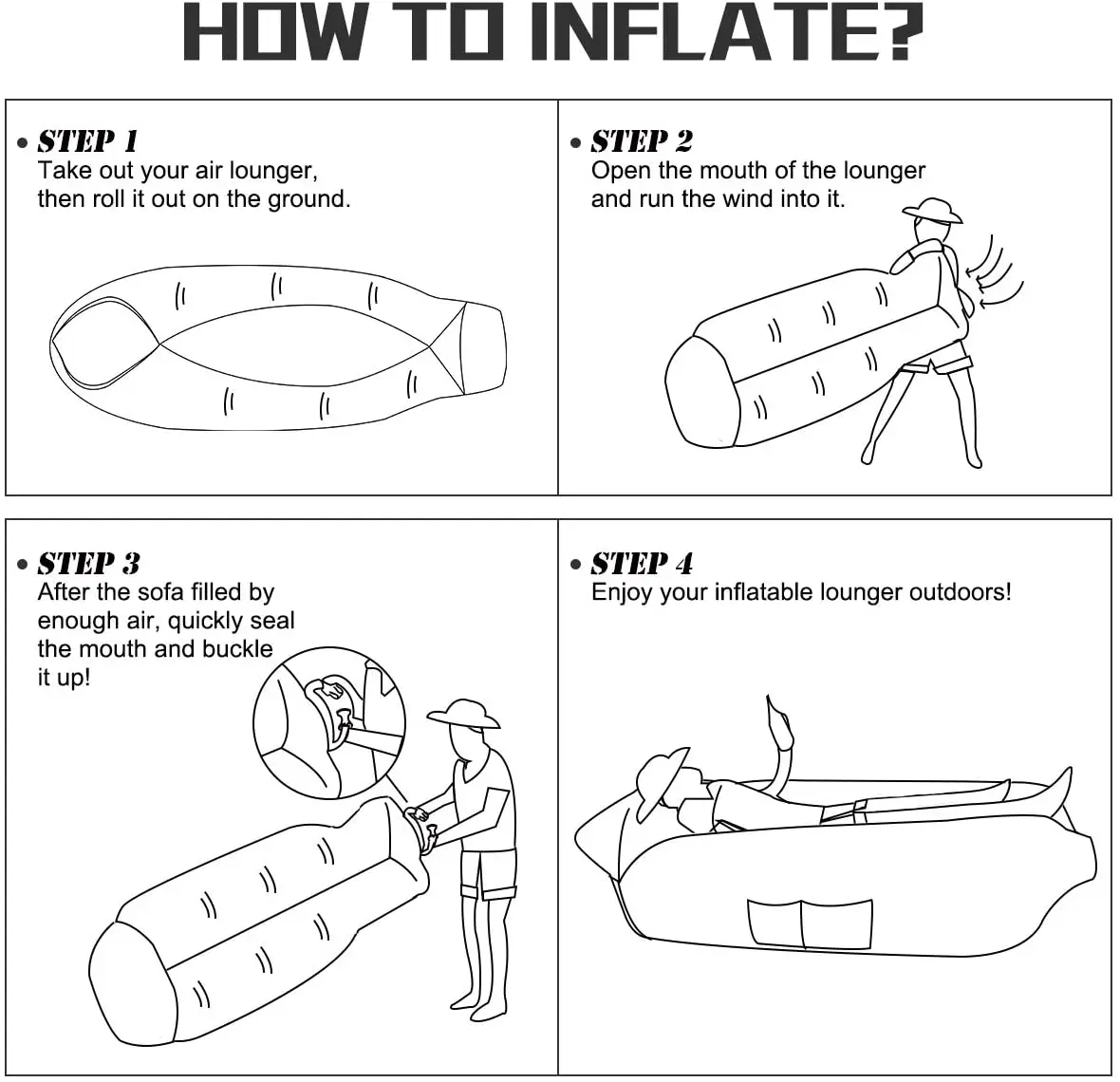 HOW TO INFLATE?

• STEP 1
Take out your air lounger, then roll it out on the ground.

• STEP 2
Open the mouth of the lounger and run the wind into it.

• STEP 3
After the sofa filled by enough air, quickly seal the mouth and buckle it up!

• STEP 4
Enjoy your inflatable lounger outdoors!