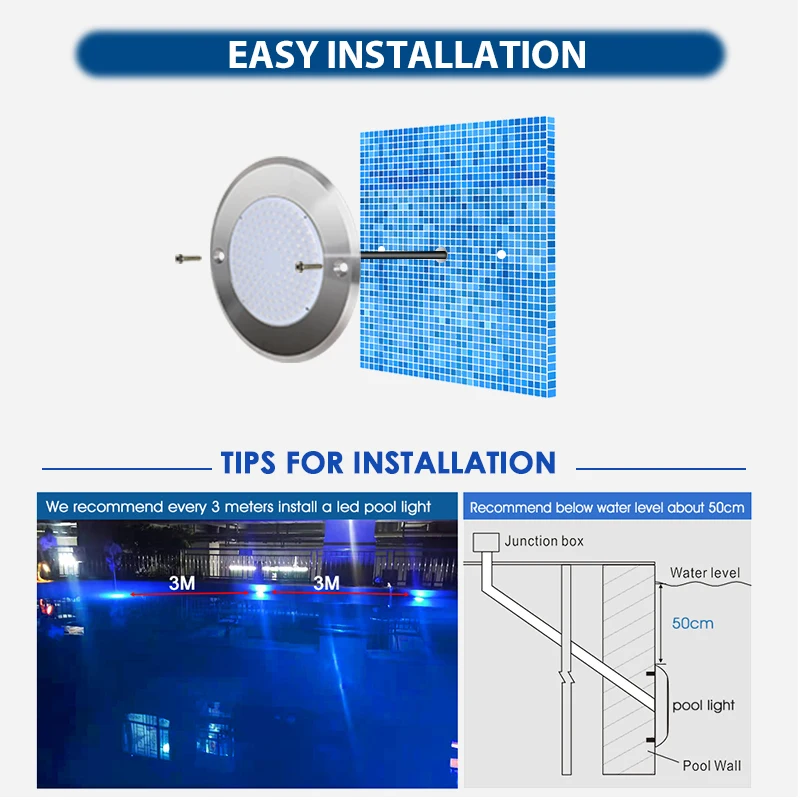 EASY INSTALLATION

TIPS FOR INSTALLATION

We recommend every 3 meters install a led pool light

3M

3M

Recommend below water level about 50cm

Junction box

Water level

50cm

pool light

Pool Wall