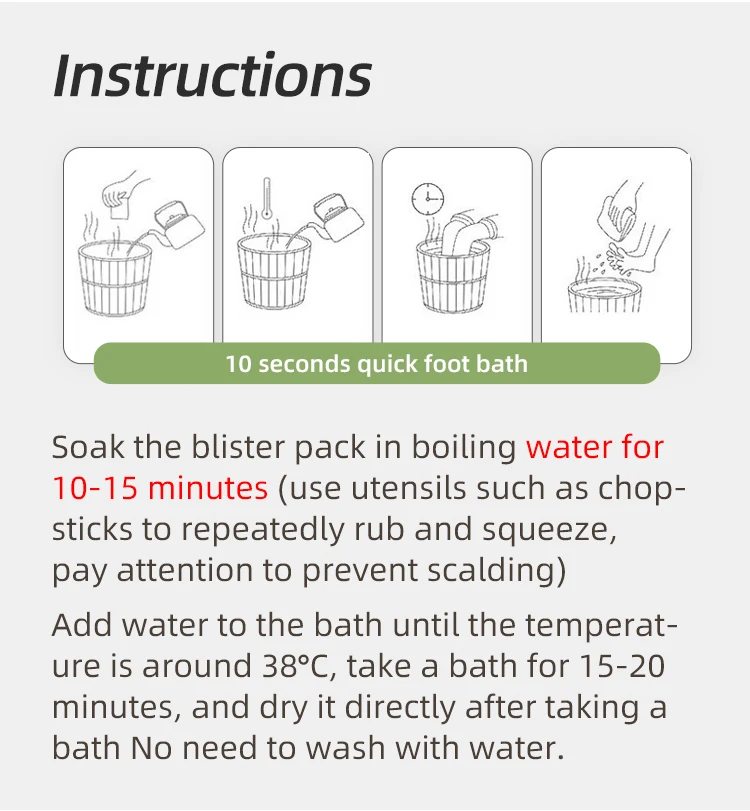 Instructions

10 seconds quick foot bath

Soak the blister pack in boiling water for 10-15 minutes (use utensils such as chopsticks to repeatedly rub and squeeze, pay attention to prevent scalding)

Add water to the bath until the temperature is around 38°C, take a bath for 15-20 minutes, and dry it directly after taking a bath No need to wash with water.