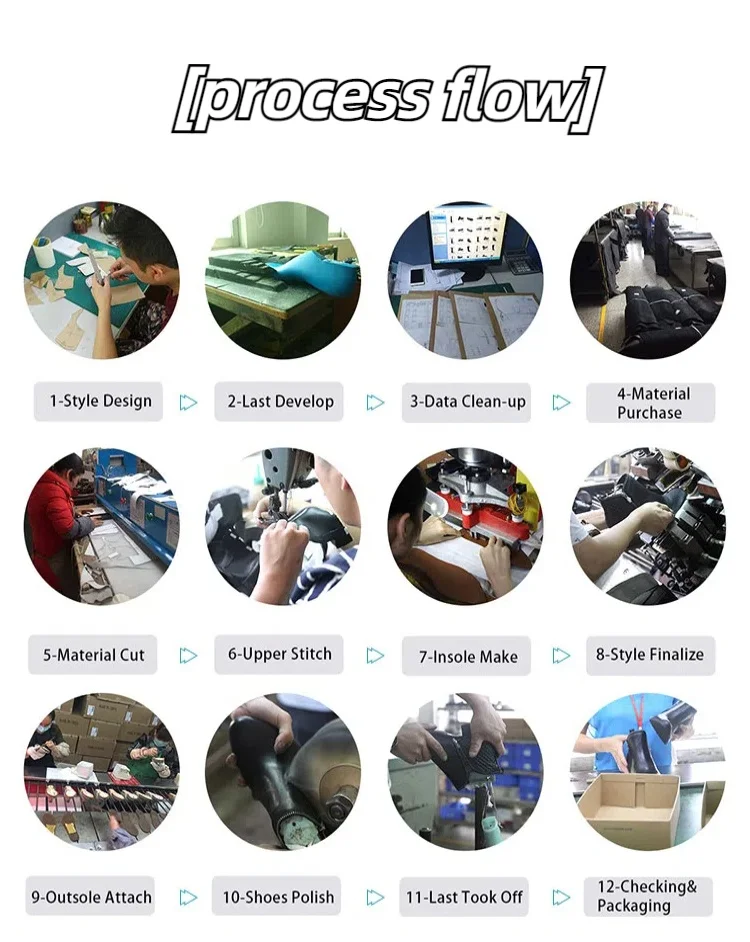 [process flow]

1-Style Design

2-Last Develop

3-Data Clean-up

4-Material Purchase

5-Material Cut

6-Upper Stitch

7-Insole Make

8-Style Finalize

9-Outsole Attach

10-Shoes Polish

11-Last Took Off

12-Checking& Packaging